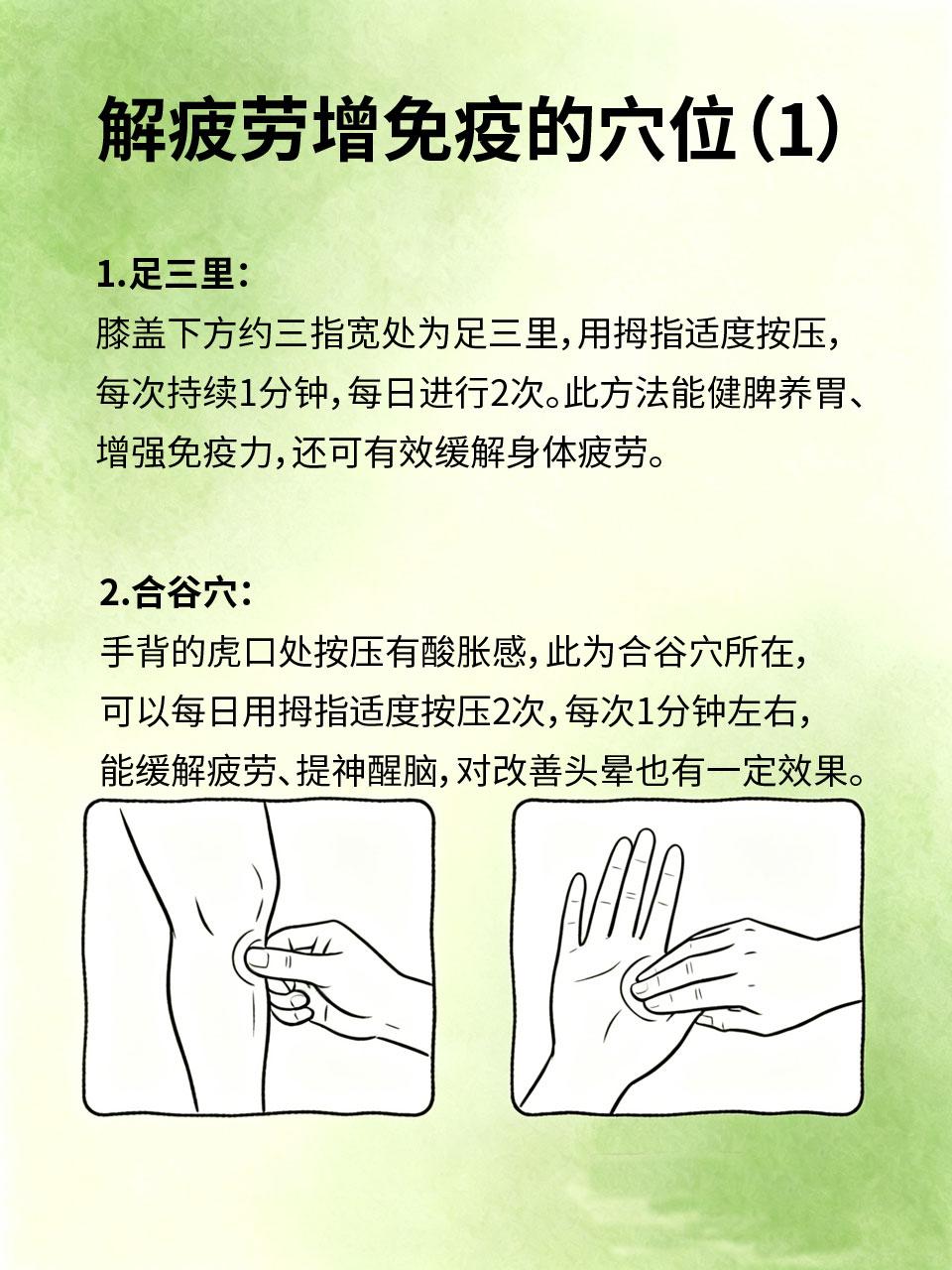 解疲劳增免疫的穴位（1）

1.足三里：
膝盖下方约三指宽处为足三里，用拇指适度按压，每次持续1分钟，每日进行2次。此方法能健脾养胃、增强免疫力，还可有效缓解身体疲劳。

2.合谷穴：
手背的虎口处按压有酸胀感，此为合谷穴所在，可以每日用拇指适度按压2次，每次1分钟左右，能缓解疲劳、提神醒脑，对改善头晕也有一定效果。