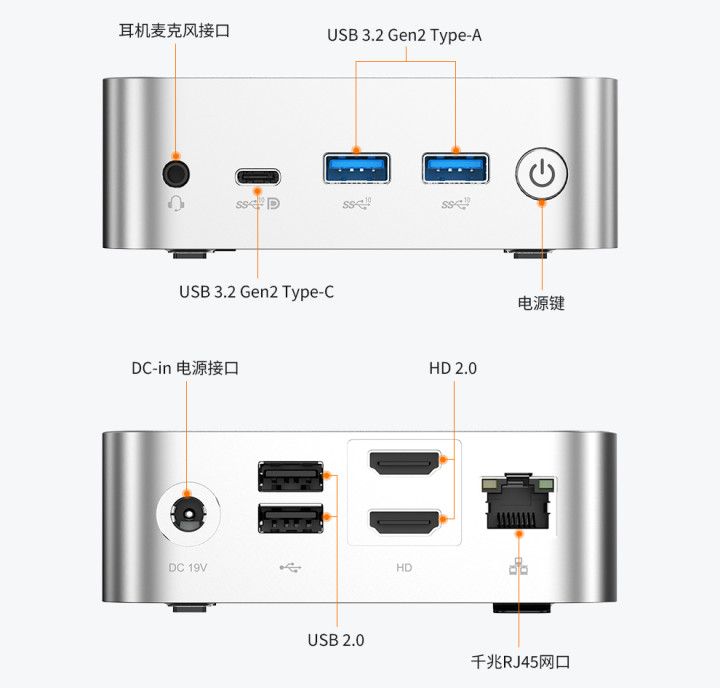 耳机麦克风接口

USB 3.2 Gen2 Type-A

SS 10

SS 10

SS 10

USB 3.2 Gen2 Type-C

电源键

DC-in 电源接口

HD 2.0

DC 19V

HD

USB 2.0

千兆RJ45网口