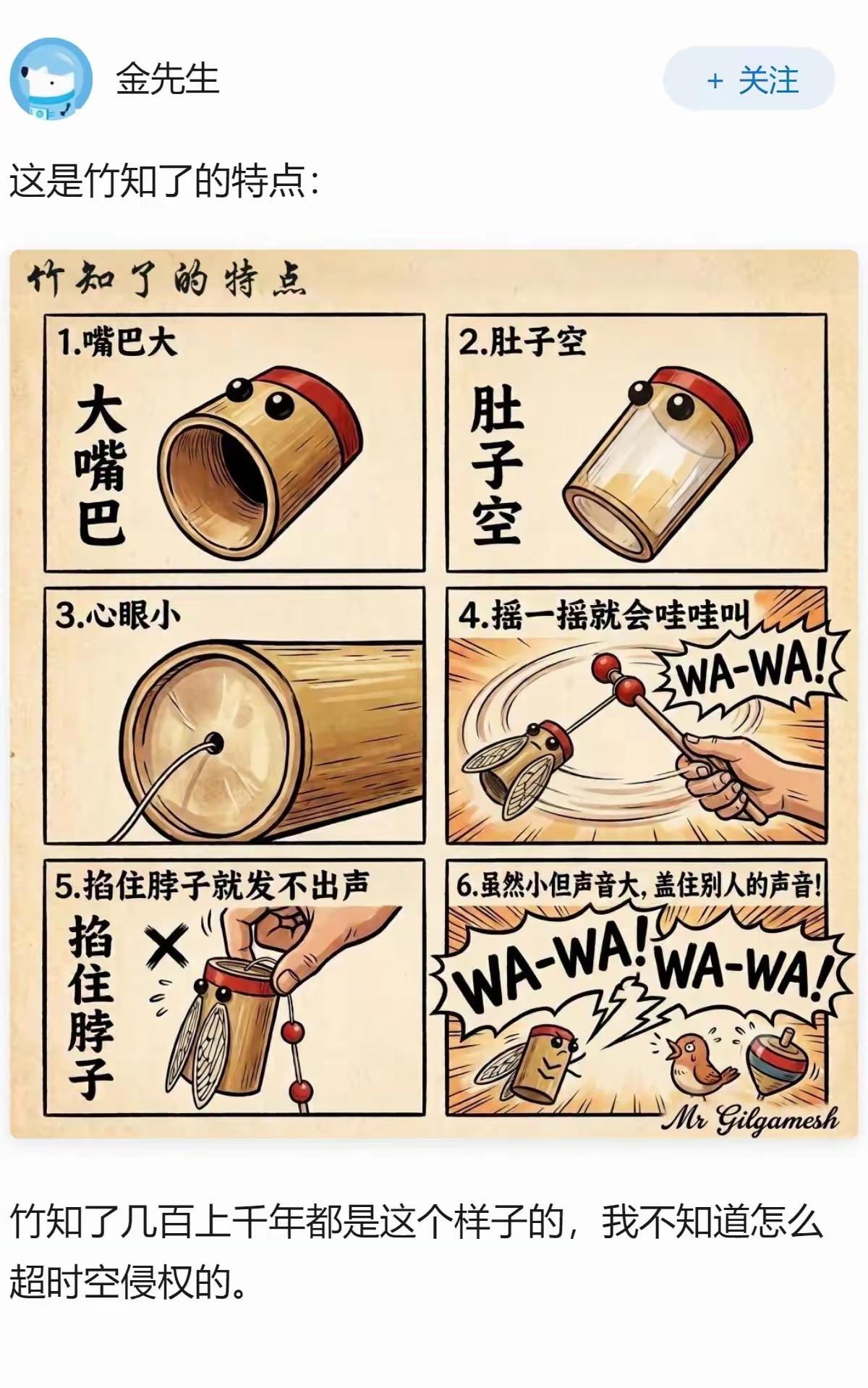 金先生

+ 关注

这是竹知了的特点：

竹知了的特点

1.嘴巴大

大嘴巴

2.肚子空

肚子空

3.心眼小

4.摇一摇就会哇哇叫

WA-WA!

5.掐住脖子就发不出声

掐住脖子

6.虽然小但声音大，盖住别人的声音！

WA-WA! WA-WA!

Mr Gilgamesh

竹知了几百上千年都是这个样子的，我不知道怎么超时空侵权的。