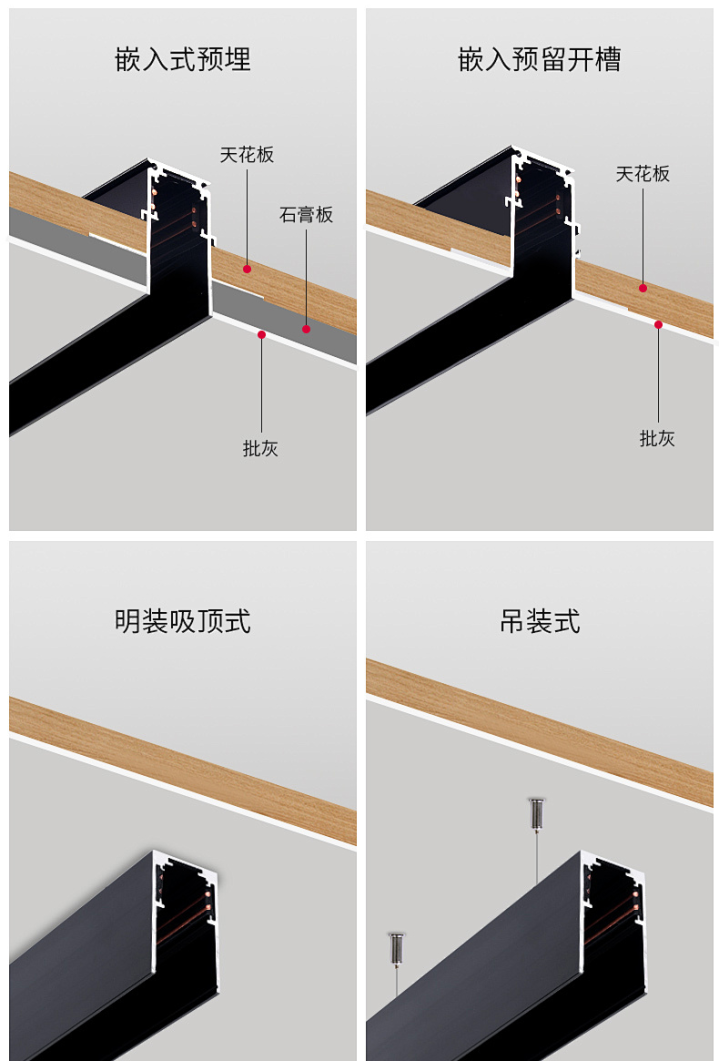 嵌入式预埋

天花板

石膏板

批灰

嵌入预留开槽

天花板

批灰

明装吸顶式

吊装式