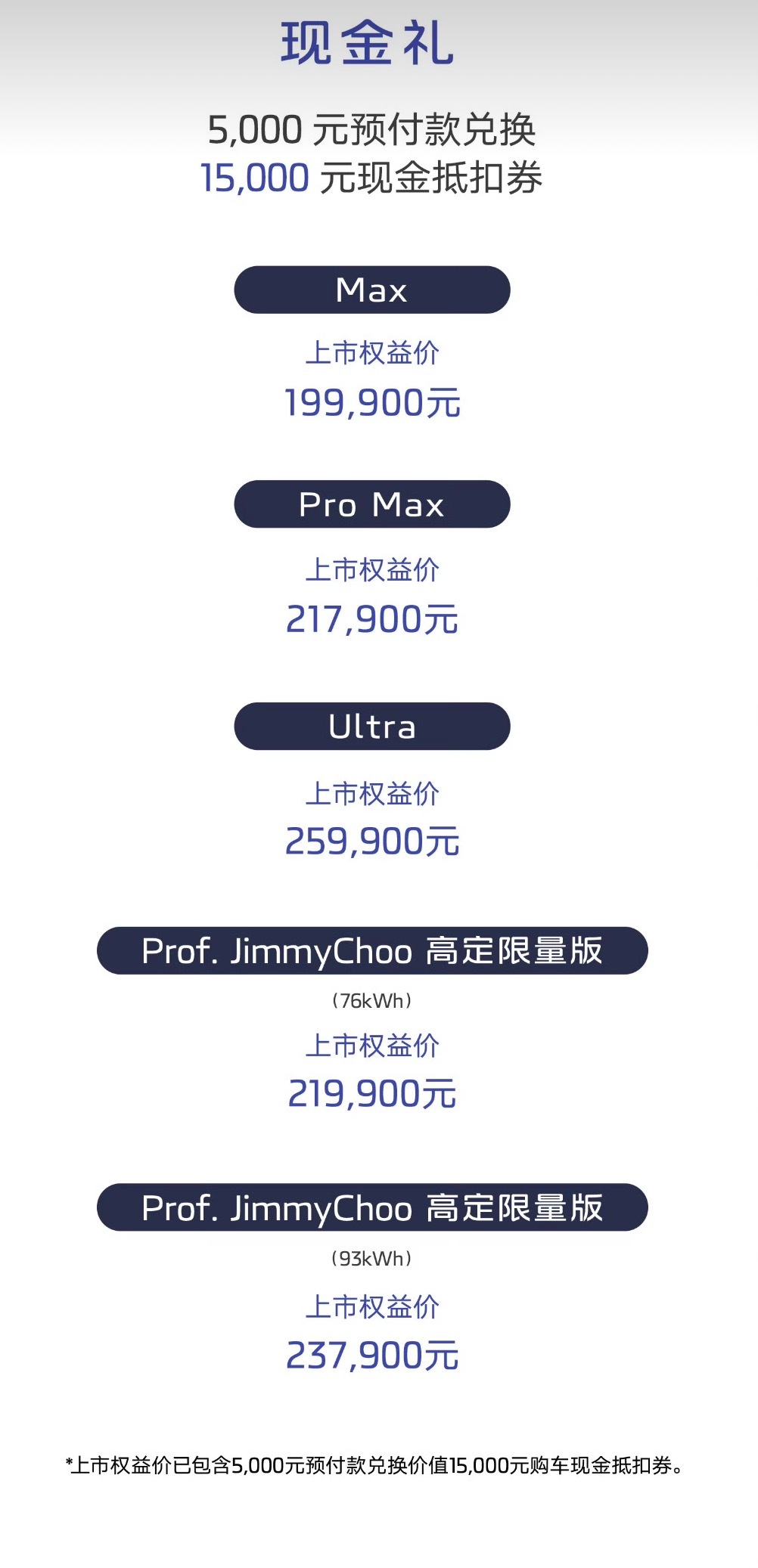 现金礼

5,000 元预付款兑换
15,000 元现金抵扣券

Max

上市权益价
199,900元

Pro Max

上市权益价
217,900元

Ultra

上市权益价
259,900元

Prof. JimmyChoo 高定限量版
（76kWh）
上市权益价
219,900元

Prof. JimmyChoo 高定限量版
（93kWh）
上市权益价
237,900元

*上市权益价已包含5,000元预付款兑换价值15,000元购车现金抵扣券。