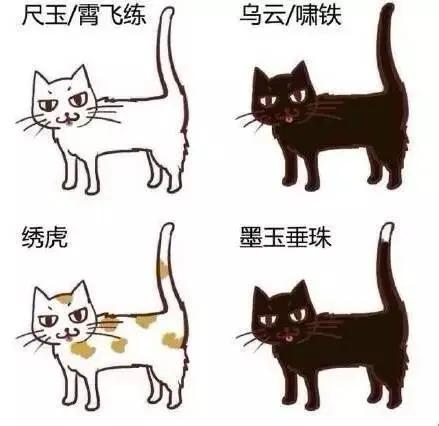 尺玉/霄飞练

乌云/啸铁

绣虎

墨玉垂珠