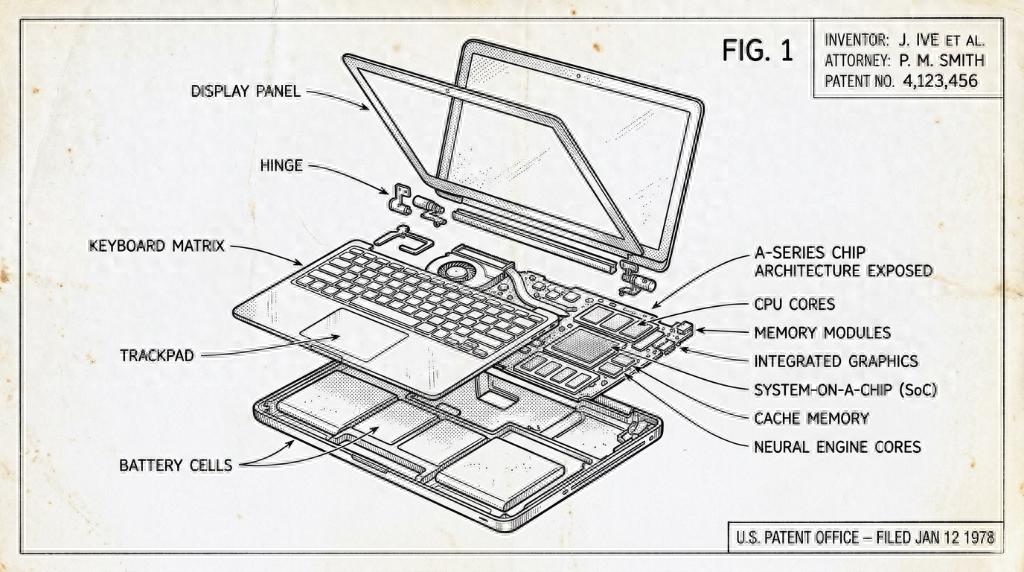 FIG. 1

INVENTOR: J. IVE ET AL.
ATTORNEY: P. M. SMITH
PATENT NO. 4,123,456

DISPLAY PANEL

HINGE

KEYBOARD MATRIX

TRACKPAD

BATTERY CELLS

A-SERIES CHIP ARCHITECTURE EXPOSED

CPU CORES

MEMORY MODULES

INTEGRATED GRAPHICS

SYSTEM-ON-A-CHIP (SoC)

CACHE MEMORY

NEURAL ENGINE CORES

U.S. PATENT OFFICE – FILED JAN 12 1978