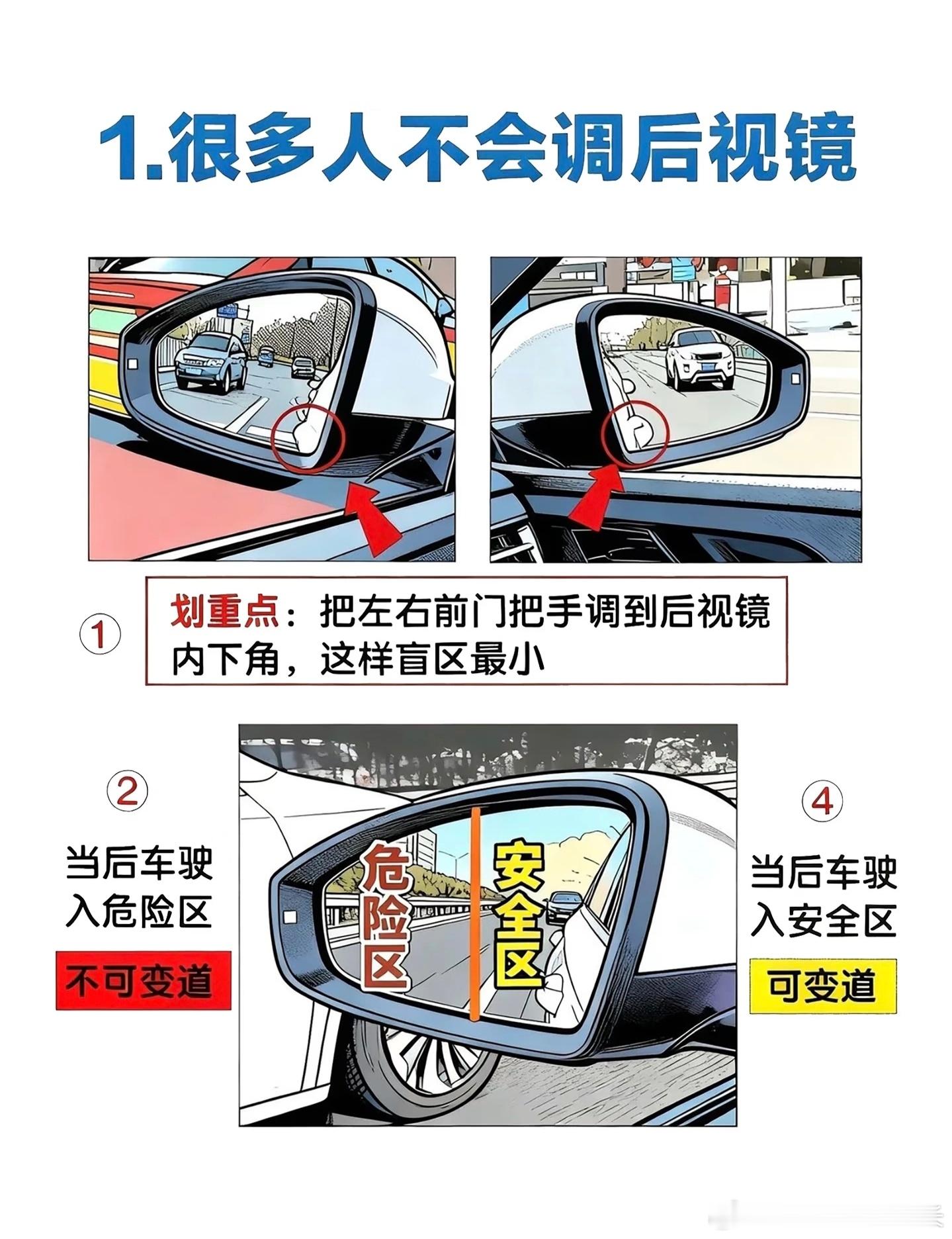 1.很多人不会调后视镜

①

划重点：把左右前门把手调到后视镜内下角，这样盲区最小

②

当后车驶入危险区

不可变道

危险区

安全区

④

当后车驶入安全区

可变道