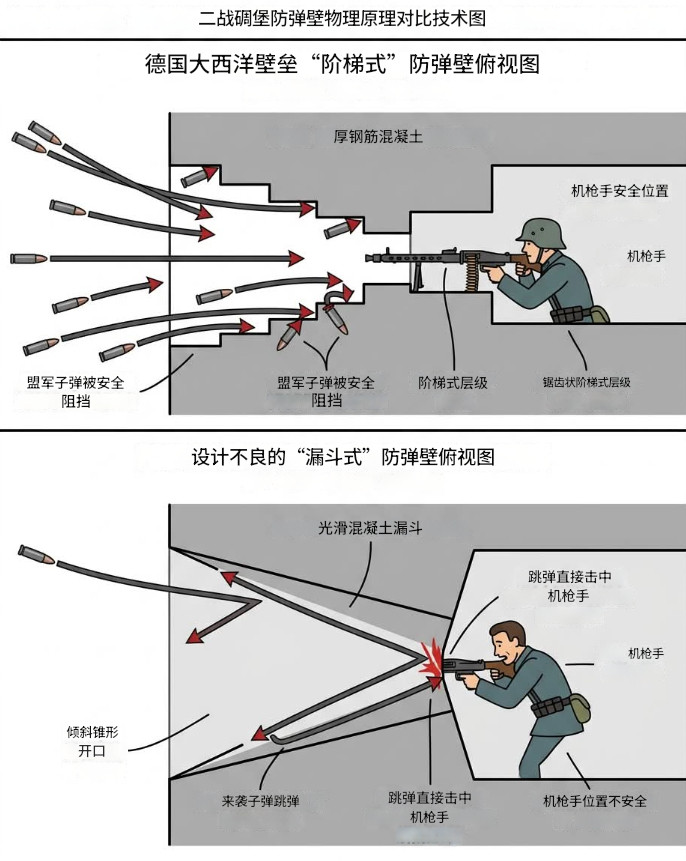 二战碉堡防弹壁物理原理对比技术图

德国大西洋壁垒“阶梯式”防弹壁俯视图

厚钢筋混凝土

机枪手安全位置

机枪手

盟军子弹被安全阻挡

盟军子弹被安全阻挡

阶梯式层级

锯齿状阶梯式层级

设计不良的“漏斗式”防弹壁俯视图

光滑混凝土漏斗

跳弹直接击中机枪手

机枪手

倾斜锥形开口

来袭子弹跳弹

跳弹直接击中机枪手

机枪手位置不安全