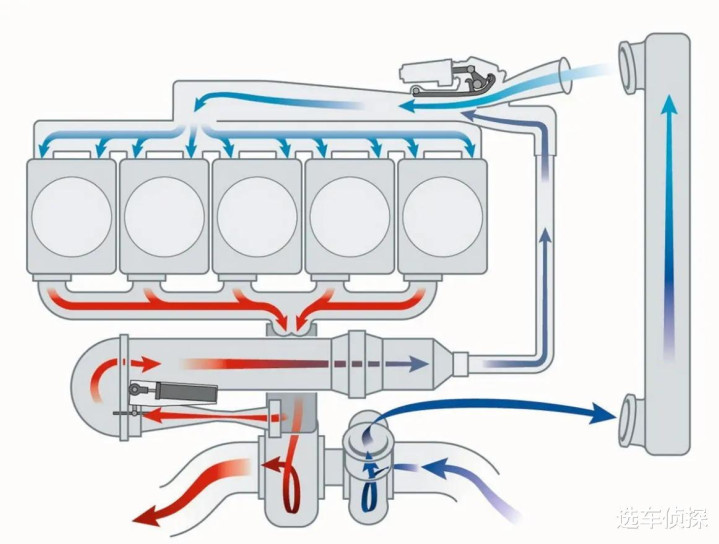 选车侦探