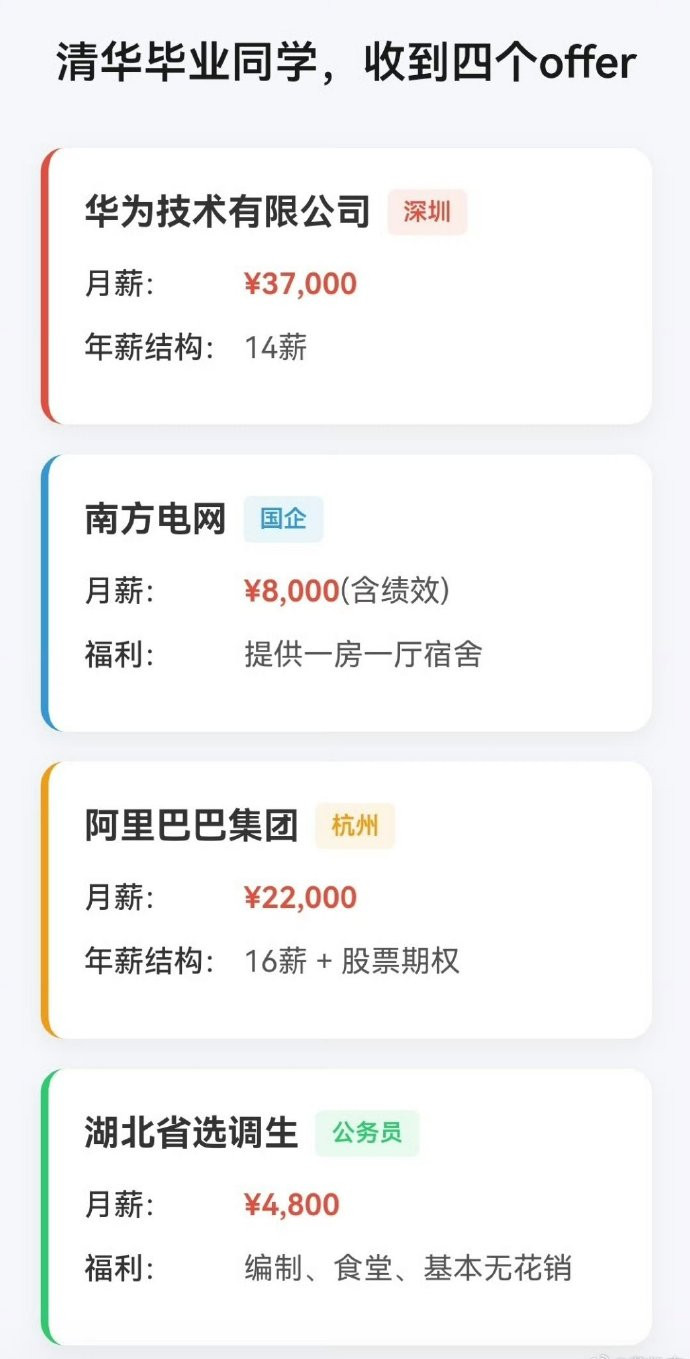 清华毕业同学，收到四个offer

华为技术有限公司 深圳
月薪: ¥37,000
年薪结构: 14薪

南方电网 国企
月薪: ¥8,000(含绩效)
福利: 提供一房一厅宿舍

阿里巴巴集团 杭州
月薪: ¥22,000
年薪结构: 16薪 + 股票期权

湖北省选调生 公务员
月薪: ¥4,800
福利: 编制、食堂、基本无花销