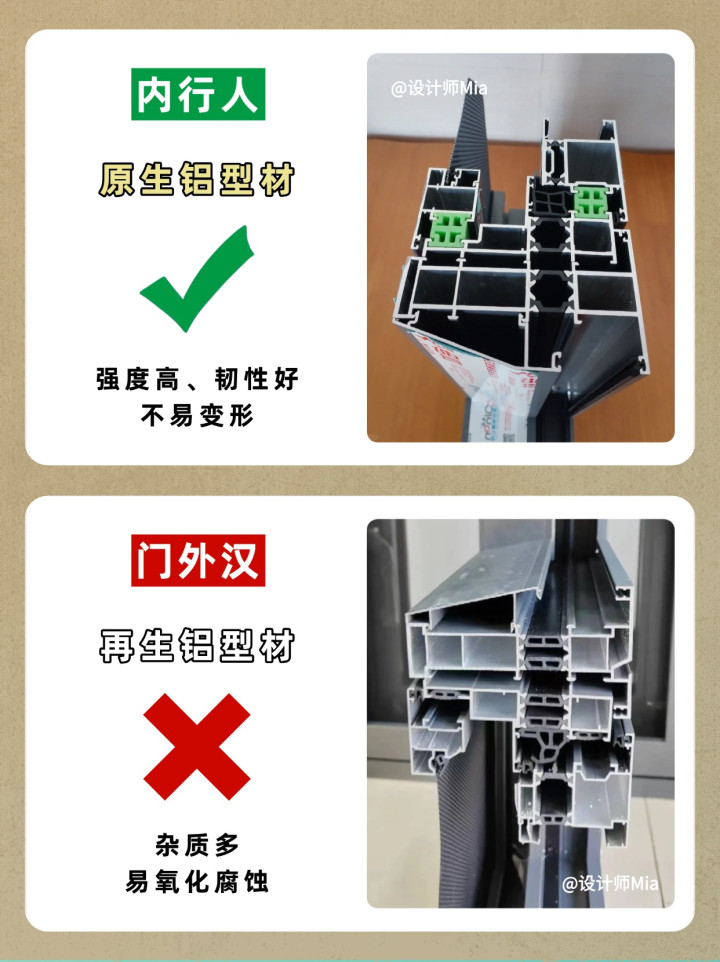 内行人

原生铝型材

强度高、韧性好
不易变形

@设计师Mia

门外汉

再生铝型材

杂质多
易氧化腐蚀

@设计师Mia