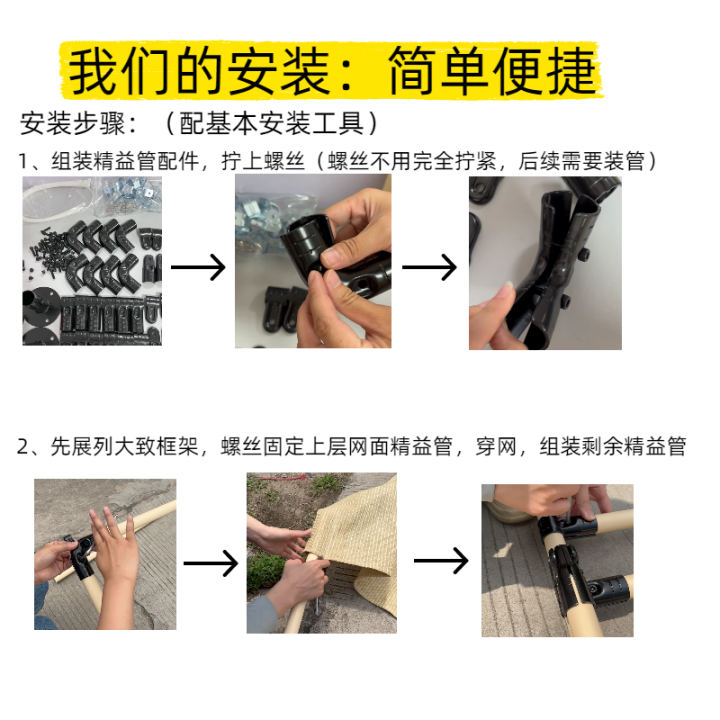 我们的安装：简单便捷

安装步骤：（配基本安装工具）

1、组装精益管配件，拧上螺丝（螺丝不用完全拧紧，后续需要装管）

2、先展列大致框架，螺丝固定上层网面精益管，穿网，组装剩余精益管