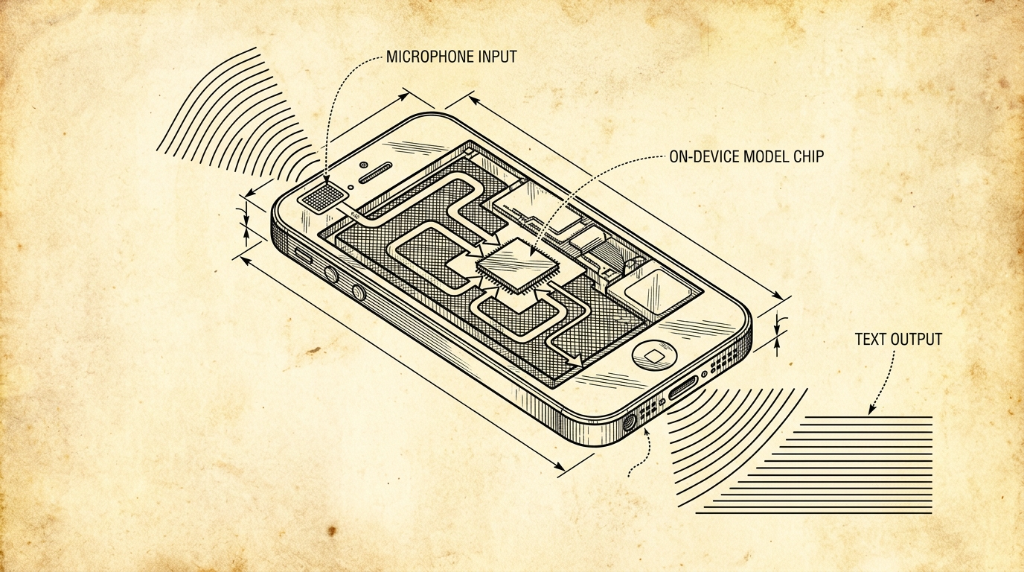 MICROPHONE INPUT

ON-DEVICE MODEL CHIP

TEXT OUTPUT