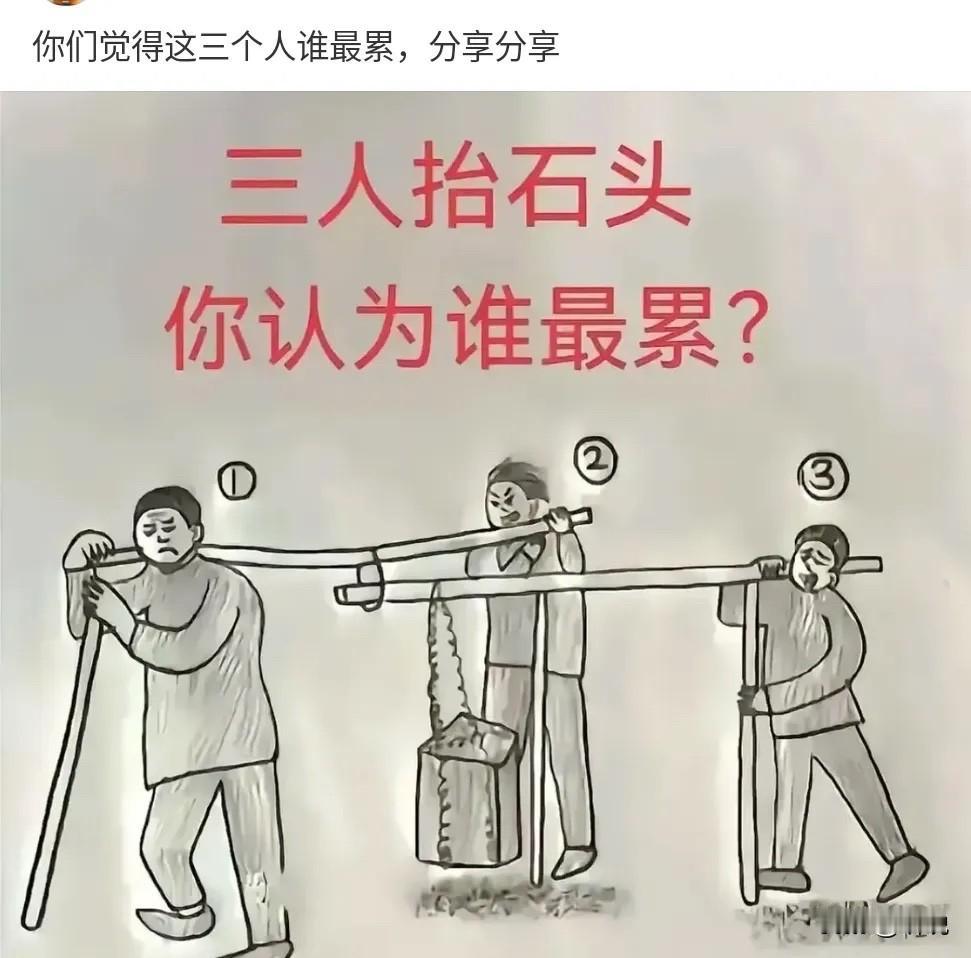 你们觉得这三个人谁最累，分享分享

三人抬石头
你认为谁最累？

①

②

③