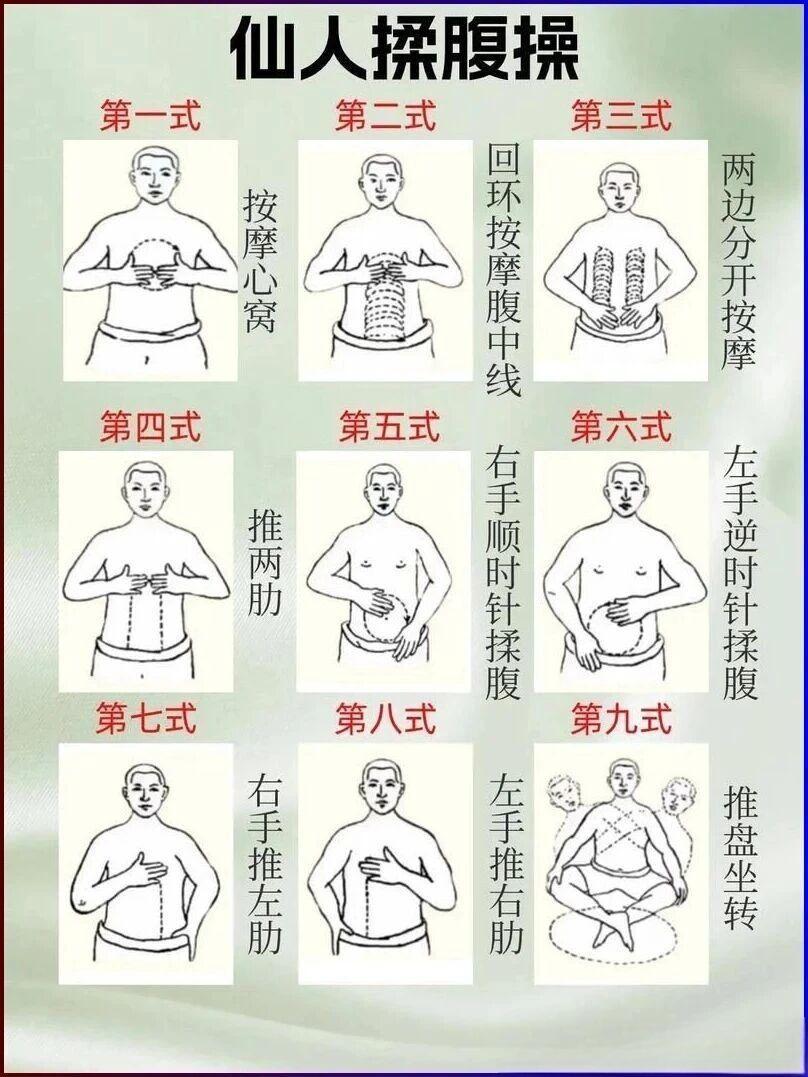 仙人揉腹操

第一式
按摩心窝

第二式
回环按摩腹中线

第三式
两边分开按摩

第四式
推两肋

第五式
右手顺时针揉腹

第六式
左手逆时针揉腹

第七式
右手推左肋

第八式
左手推右肋

第九式
推盘坐转