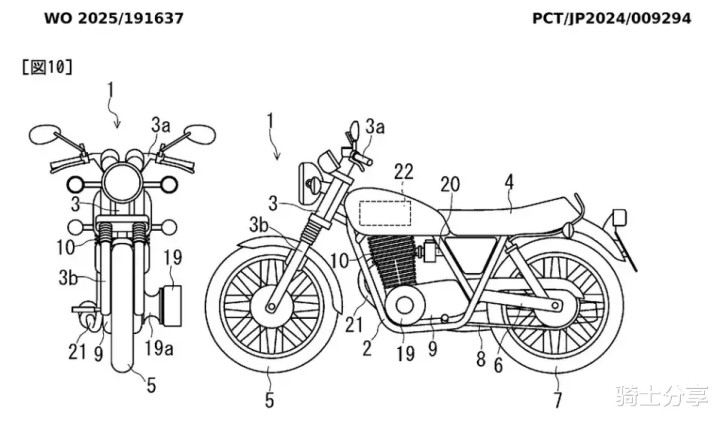 WO 2025/191637

PCT/JP2024/009294

[図10]

1
3a
3
10
3b
19
21
9
19a
5

1
3a
22
20
4
3
3b
10
21
2
19
9
8
6
5
7

骑士分享