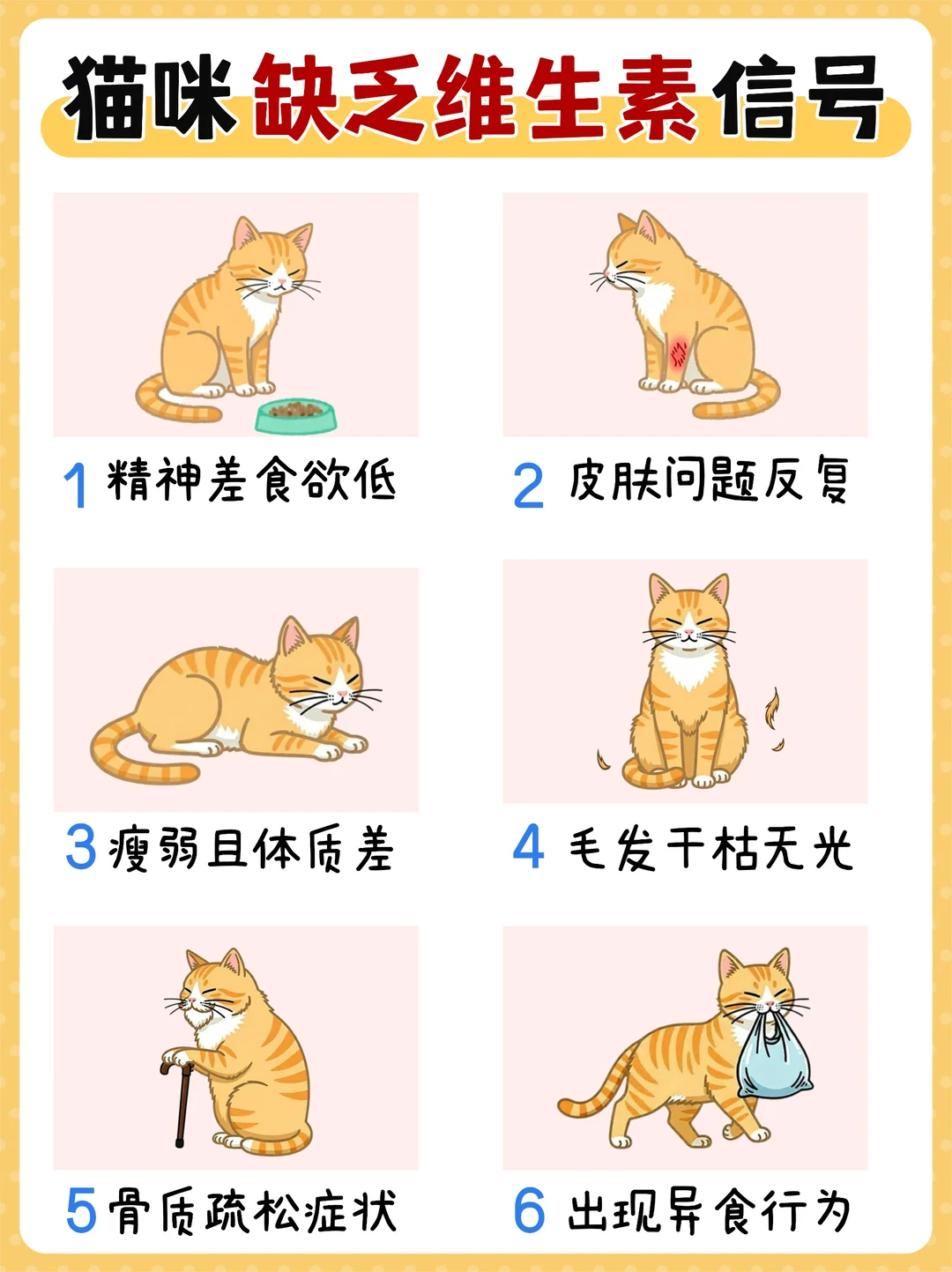 猫咪缺乏维生素信号

1 精神差食欲低

2 皮肤问题反复

3 瘦弱且体质差

4 毛发干枯无光

5 骨质疏松症状

6 出现异食行为