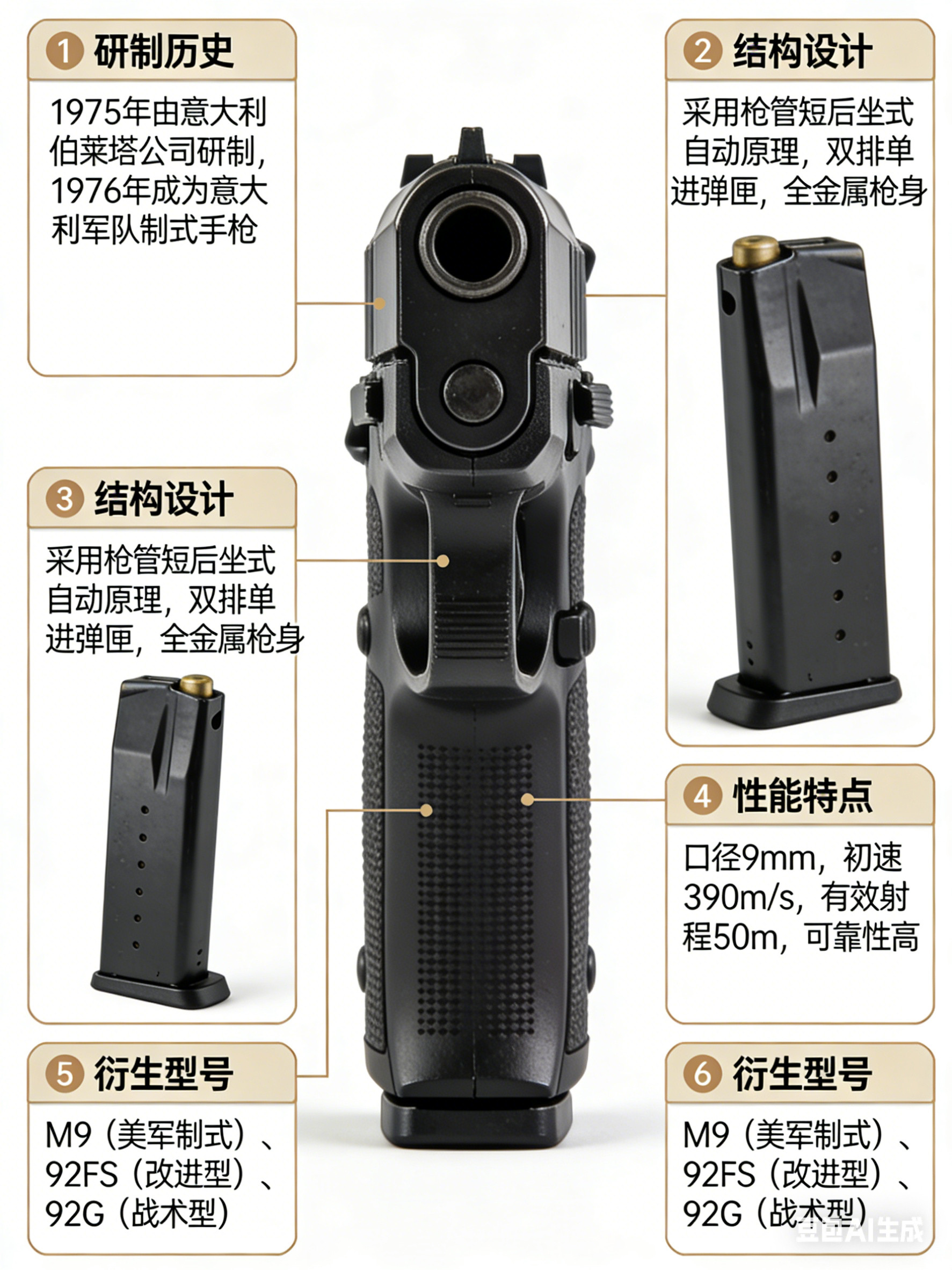 1 研制历史

1975年由意大利伯莱塔公司研制，1976年成为意大利军队制式手枪

2 结构设计

采用枪管短后坐式自动原理，双排单进弹匣，全金属枪身

3 结构设计

采用枪管短后坐式自动原理，双排单进弹匣，全金属枪身

4 性能特点

口径9mm，初速390m/s，有效射程50m，可靠性高

5 衍生型号

M9（美军制式）、92FS（改进型）、92G（战术型）

6 衍生型号

M9（美军制式）、92FS（改进型）、92G（战术型）

豆包AI生成