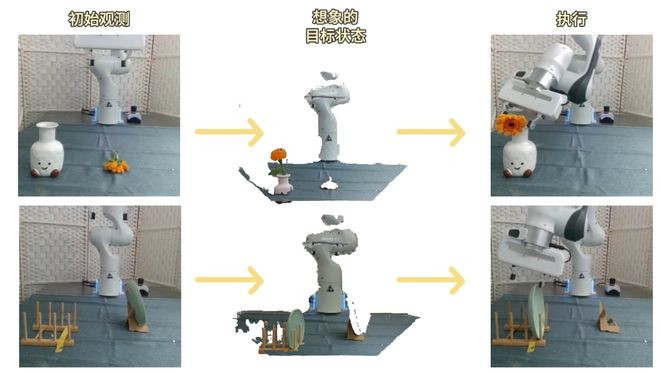 初始观测

想象的
目标状态

执行