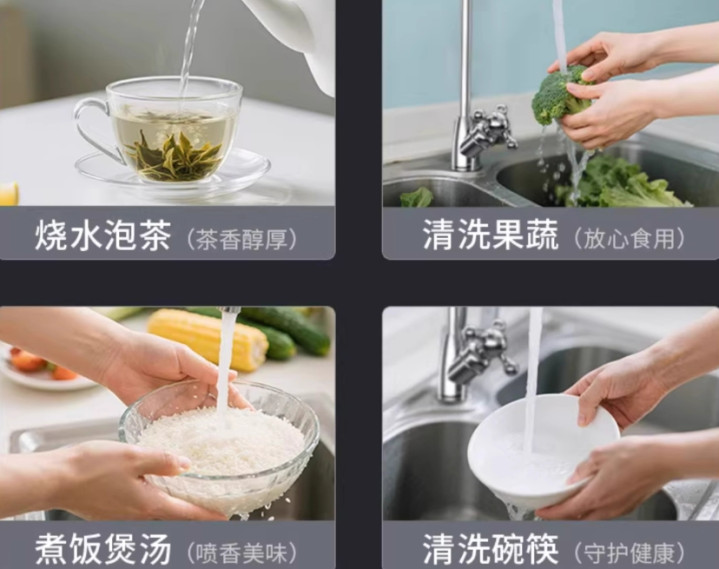 烧水泡茶（茶香醇厚）

清洗果蔬（放心食用）

煮饭煲汤（喷香美味）

清洗碗筷（守护健康）