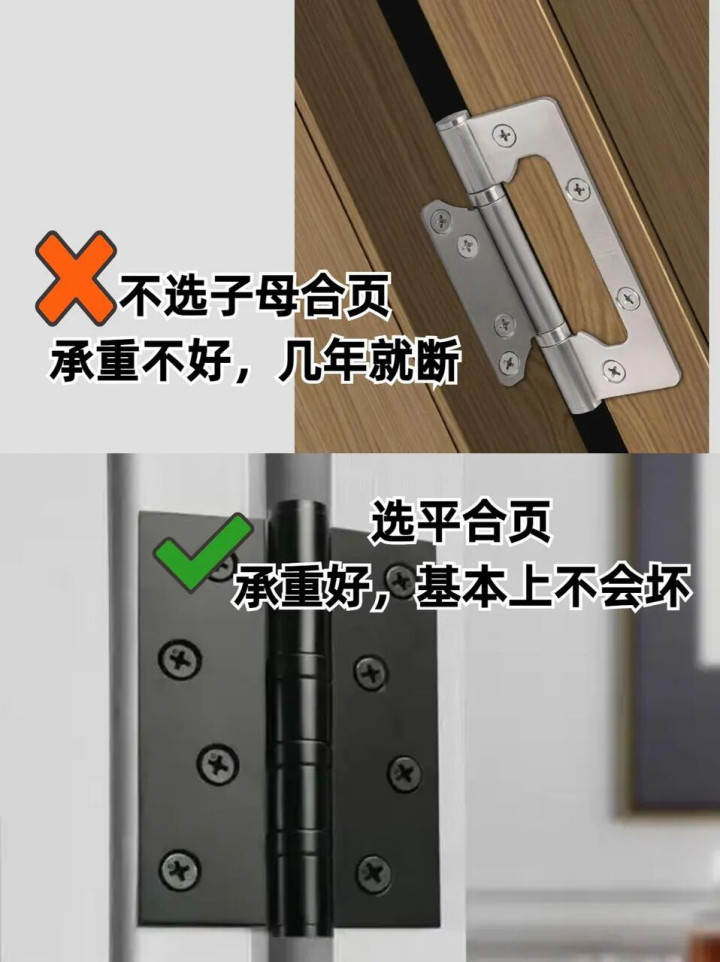 不选子母合页
承重不好，几年就断

选平合页
承重好，基本上不会坏