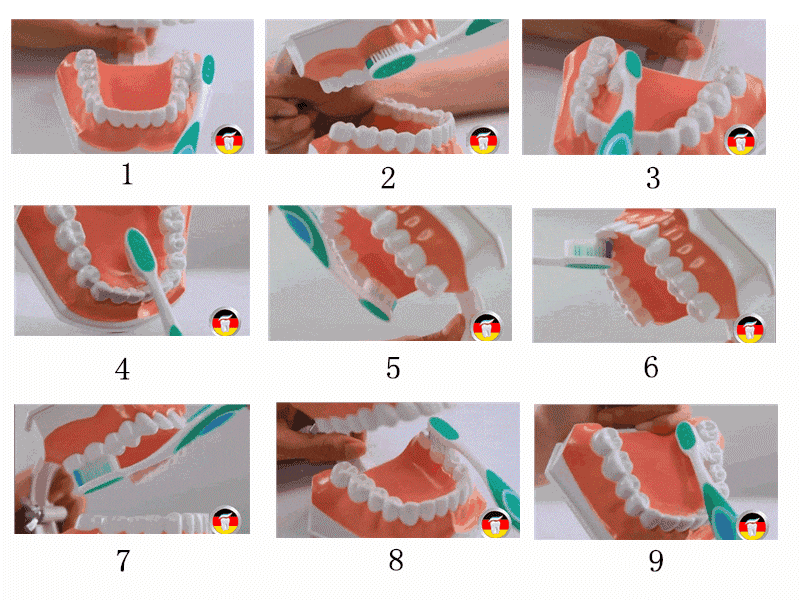 1

2

3

4

5

6

7

8

9