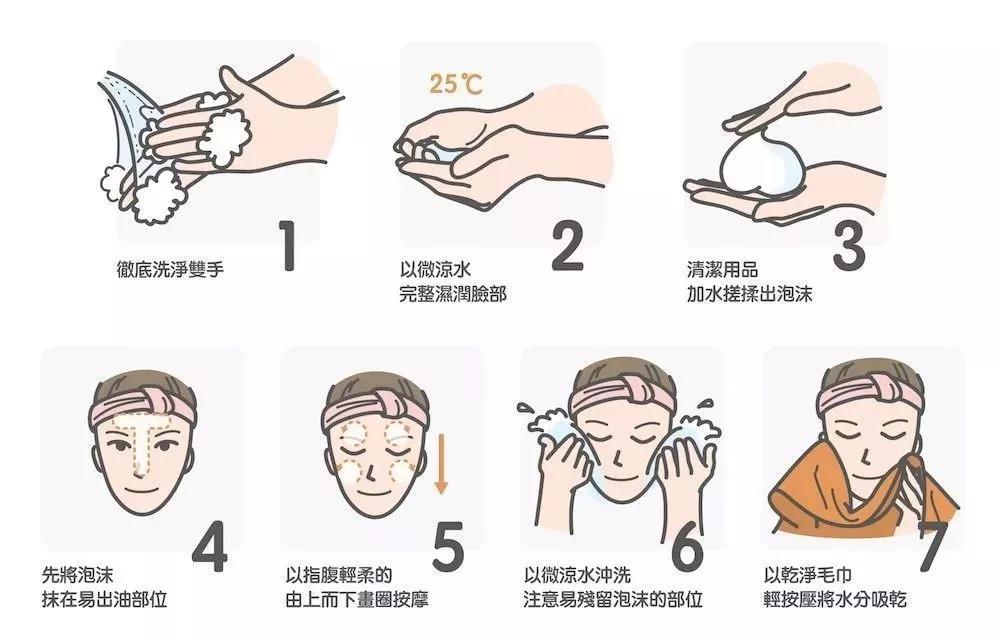 1
徹底洗淨雙手

25℃
2
以微涼水
完整濕潤臉部

3
清潔用品
加水搓揉出泡沫

4
先將泡沫
抹在易出油部位

5
以指腹輕柔的
由上而下畫圈按摩

6
以微涼水沖洗
注意易殘留泡沫的部位

7
以乾淨毛巾
輕按壓將水分吸乾