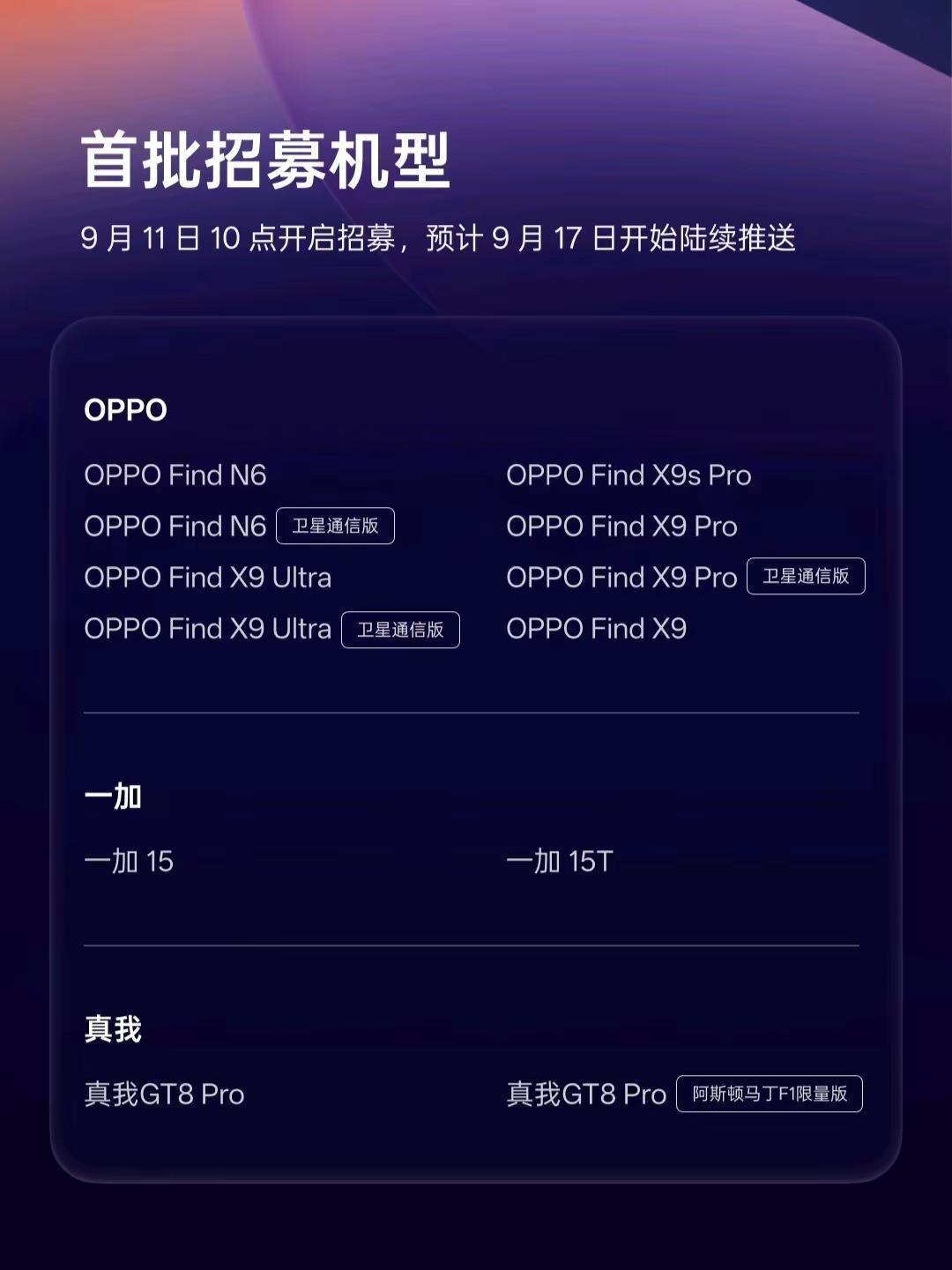 首批招募机型

9 月 11 日 10 点开启招募，预计 9 月 17 日开始陆续推送

OPPO

OPPO Find N6
OPPO Find N6 卫星通信版
OPPO Find X9 Ultra
OPPO Find X9 Ultra 卫星通信版

OPPO Find X9s Pro
OPPO Find X9 Pro
OPPO Find X9 Pro 卫星通信版
OPPO Find X9

一加

一加 15

一加 15T

真我

真我GT8 Pro

真我GT8 Pro 阿斯顿马丁F1限量版