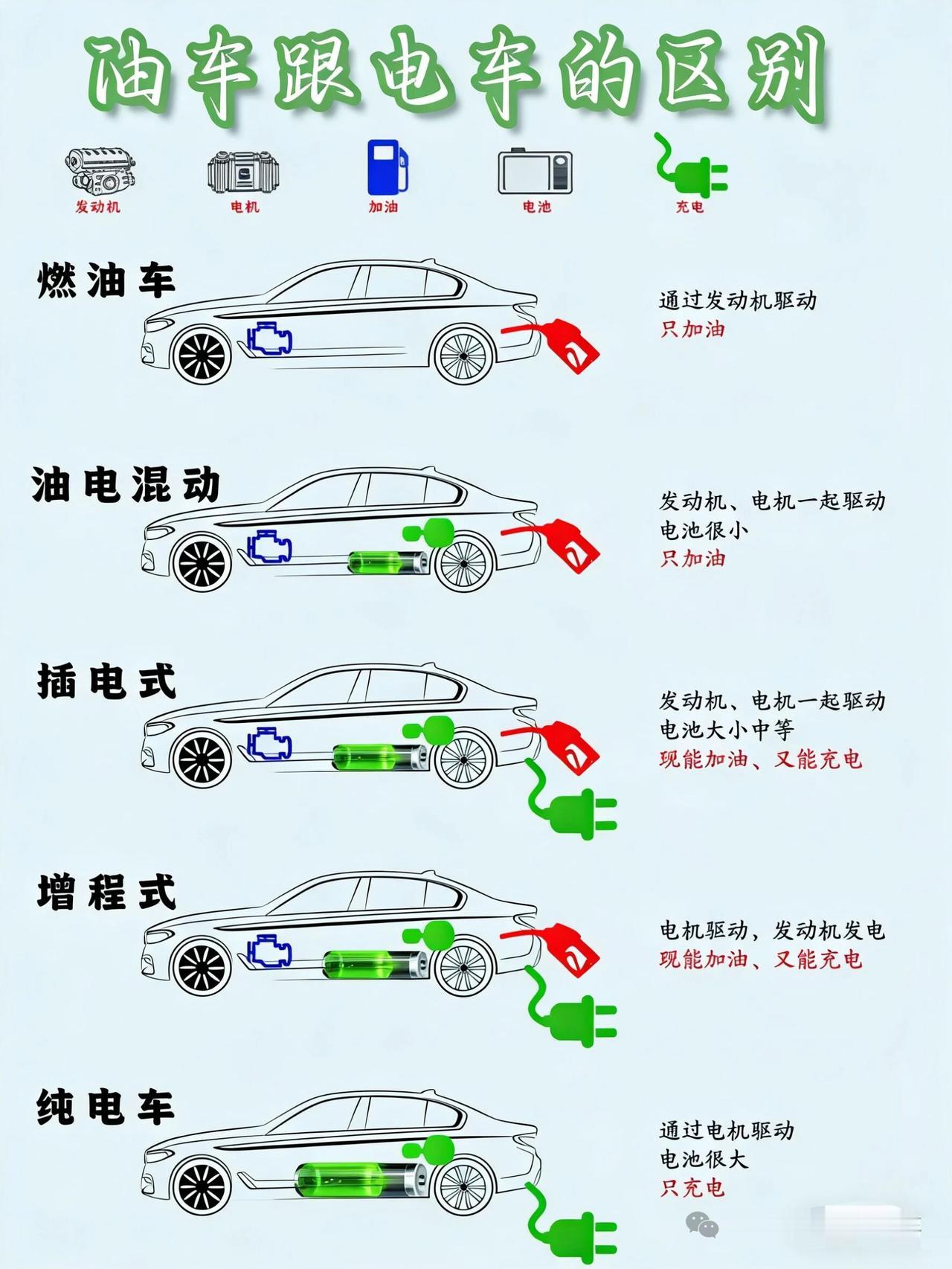 油车跟电车的区别

发动机 电机 加油 电池 充电

燃油车

通过发动机驱动
只加油

油电混动

发动机、电机一起驱动
电池很小
只加油

插电式

发动机、电机一起驱动
电池大小中等
现能加油、又能充电

增程式

电机驱动，发动机发电
现能加油、又能充电

纯电车

通过电机驱动
电池很大
只充电