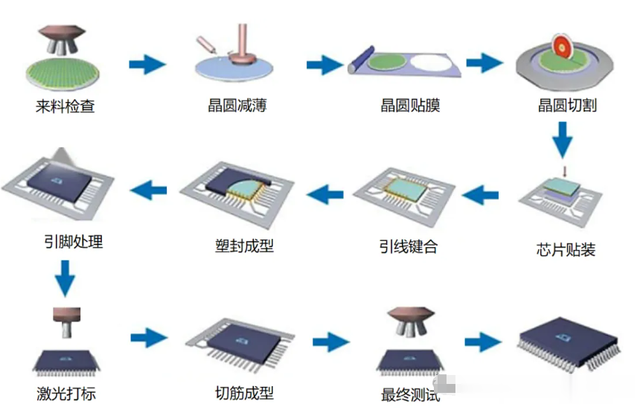 来料检查

晶圆减薄

晶圆贴膜

晶圆切割

芯片贴装

引线键合

塑封成型

引脚处理

激光打标

切筋成型

最终测试