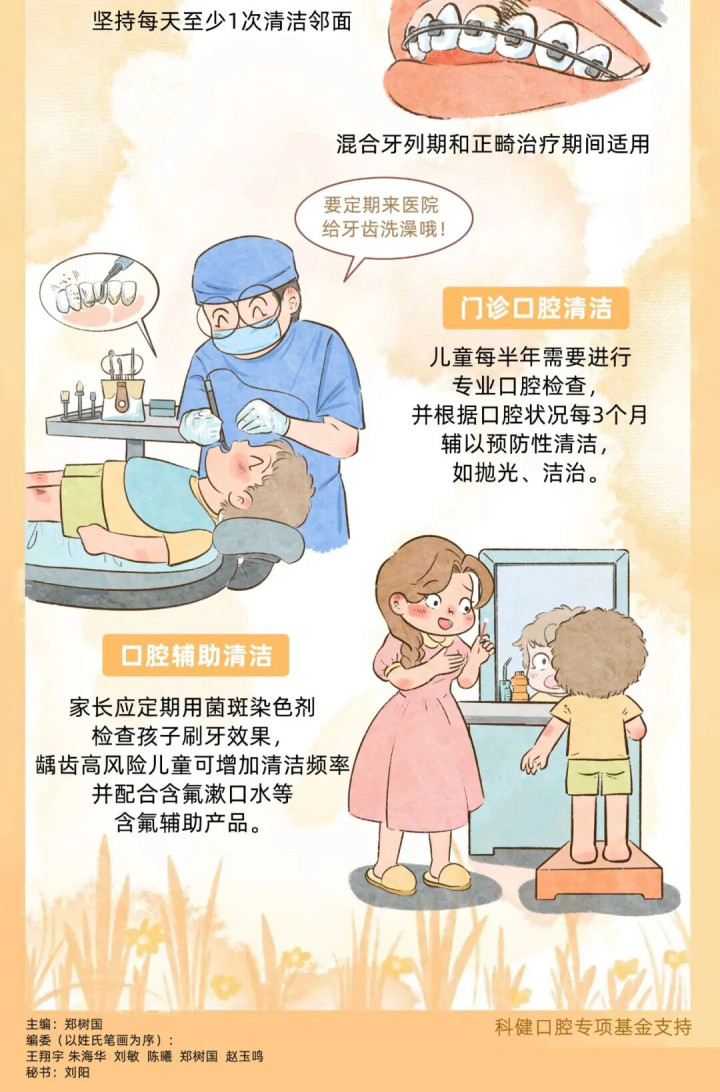 坚持每天至少1次清洁邻面

混合牙列期和正畸治疗期间适用

要定期来医院给牙齿洗澡哦！

门诊口腔清洁

儿童每半年需要进行专业口腔检查，并根据口腔状况每3个月辅以预防性清洁，如抛光、洁治。

口腔辅助清洁

家长应定期用菌斑染色剂检查孩子刷牙效果，龋齿高风险儿童可增加清洁频率并配合含氟漱口水等含氟辅助产品。

主编：郑树国
编委（以姓氏笔画为序）：
王翔宇 朱海华 刘敏 陈曦 郑树国 赵玉鸣
秘书：刘阳

科健口腔专项基金支持