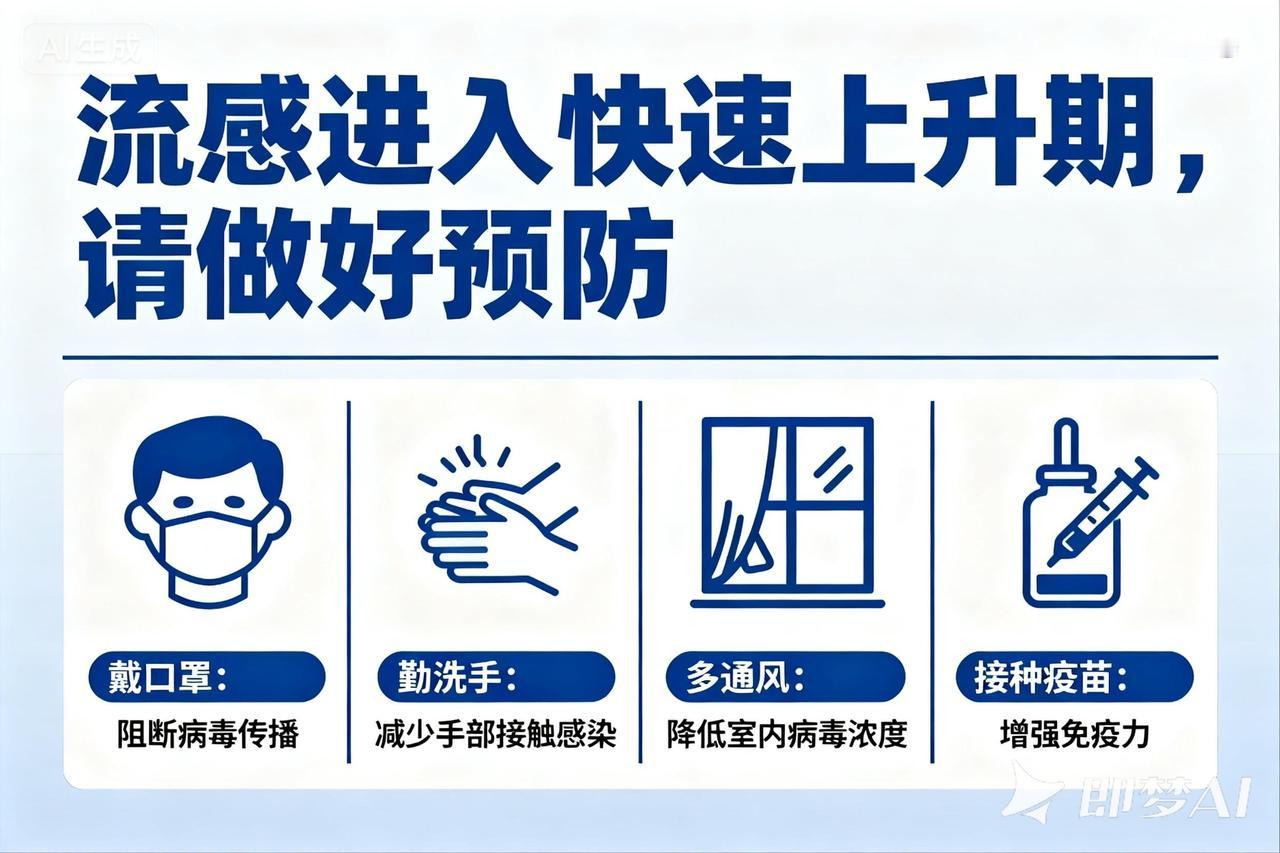 AI生成

流感进入快速上升期，请做好预防

戴口罩：
阻断病毒传播

勤洗手：
减少手部接触感染

多通风：
降低室内病毒浓度

接种疫苗：
增强免疫力

即梦AI