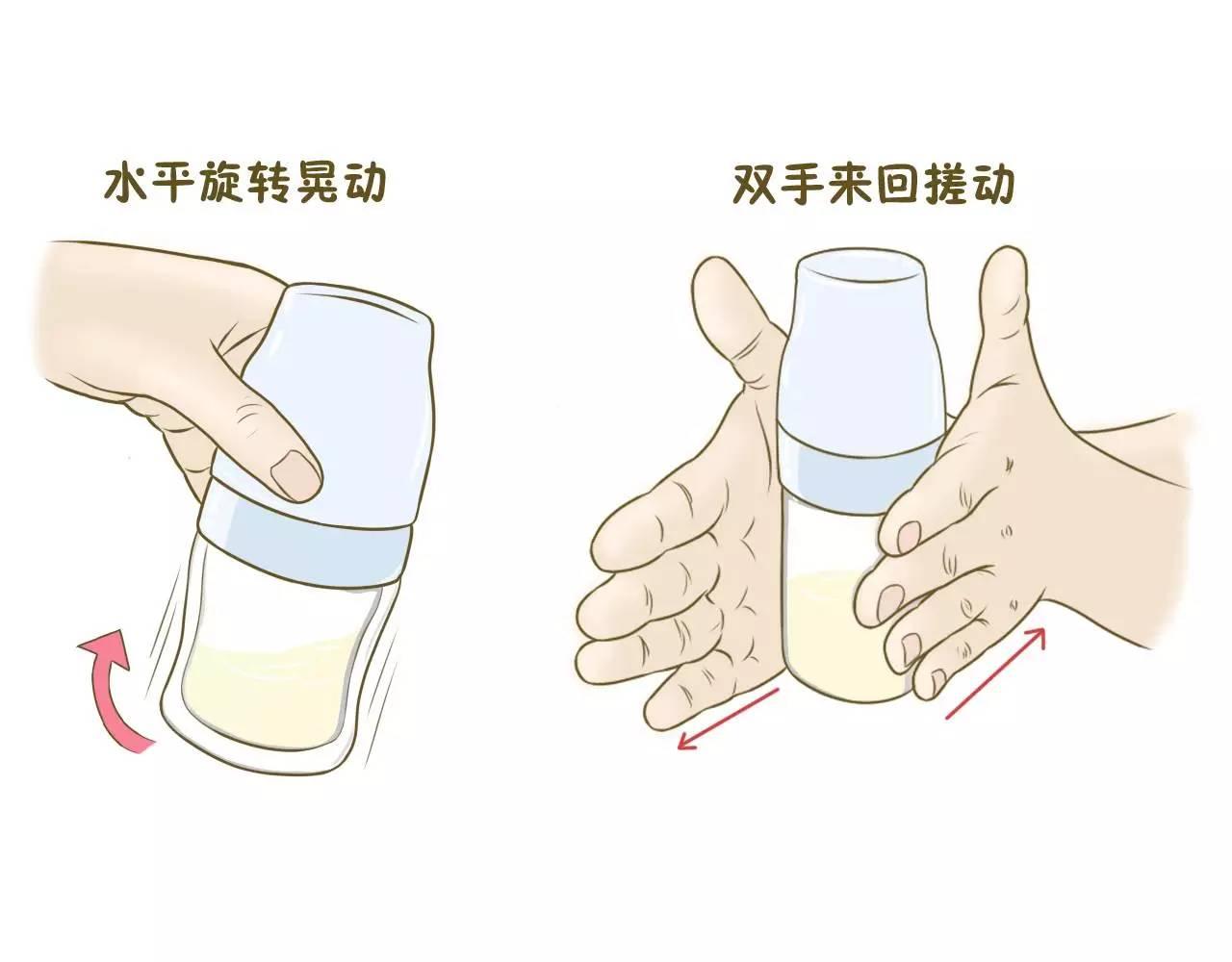 水平旋转晃动

双手来回搓动