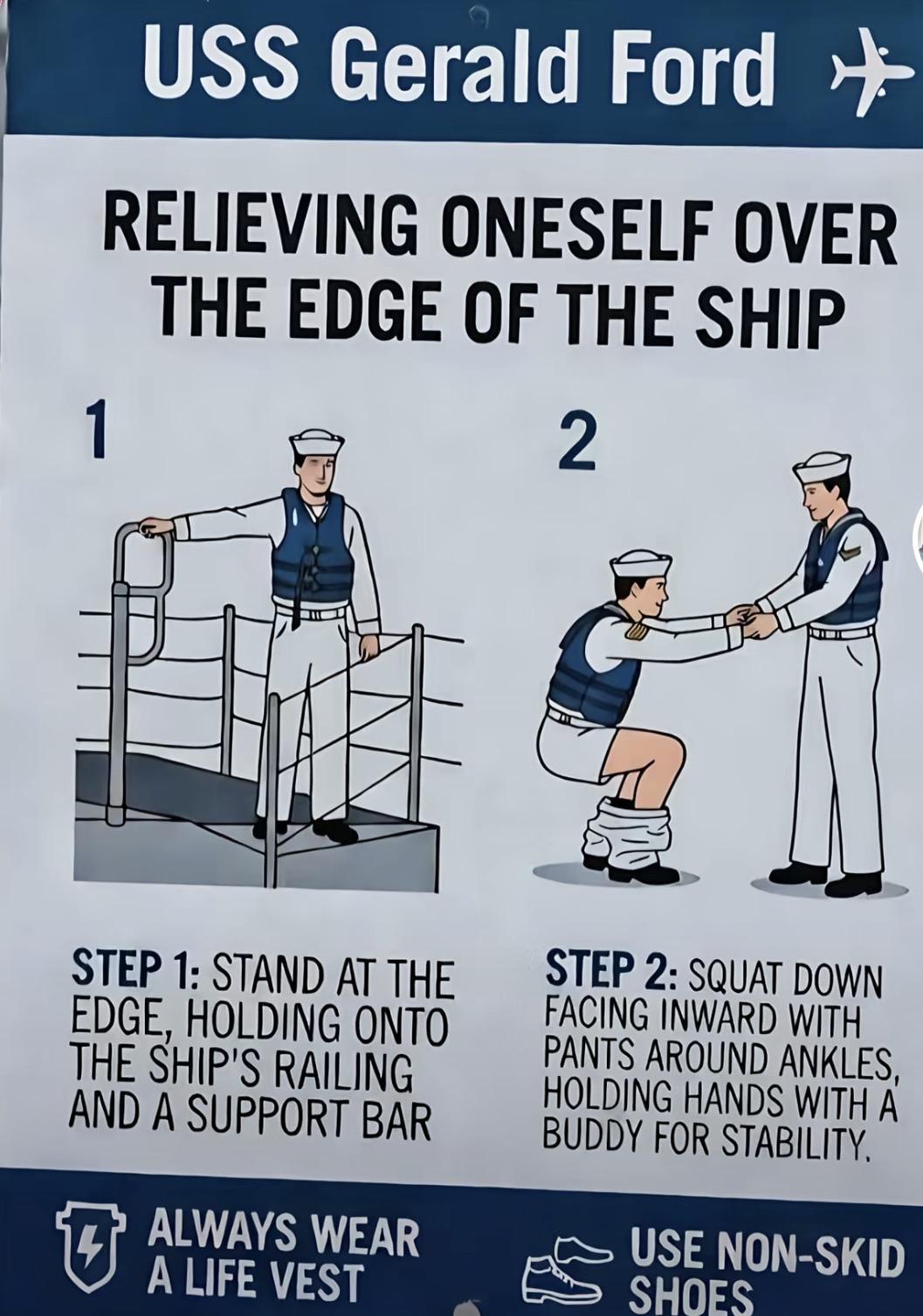 USS Gerald Ford

RELIEVING ONESELF OVER THE EDGE OF THE SHIP

1

2

STEP 1: STAND AT THE EDGE, HOLDING ONTO THE SHIP'S RAILING AND A SUPPORT BAR

STEP 2: SQUAT DOWN FACING INWARD WITH PANTS AROUND ANKLES, HOLDING HANDS WITH A BUDDY FOR STABILITY.

ALWAYS WEAR A LIFE VEST

USE NON-SKID SHOES