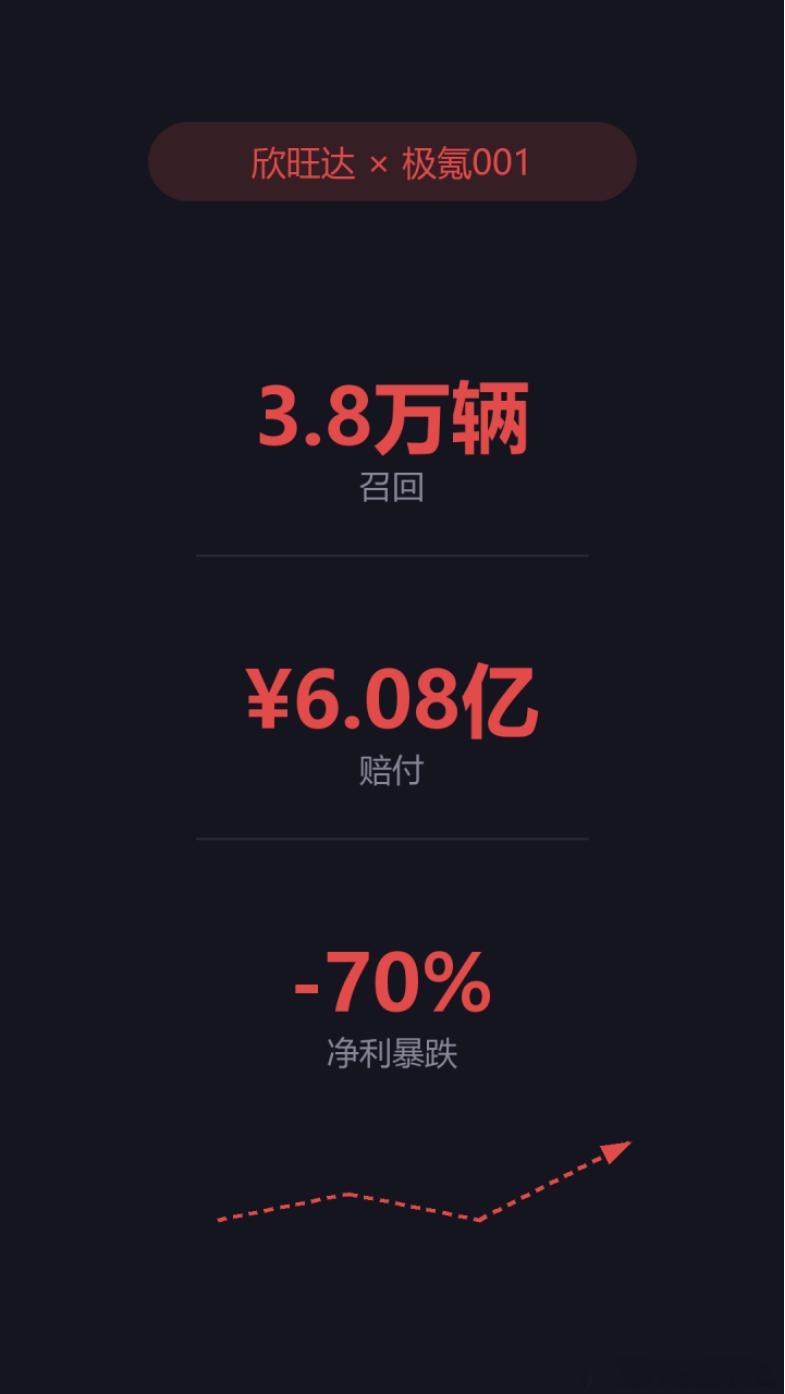 欣旺达 × 极氪001

3.8万辆
召回

¥6.08亿
赔付

-70%
净利暴跌