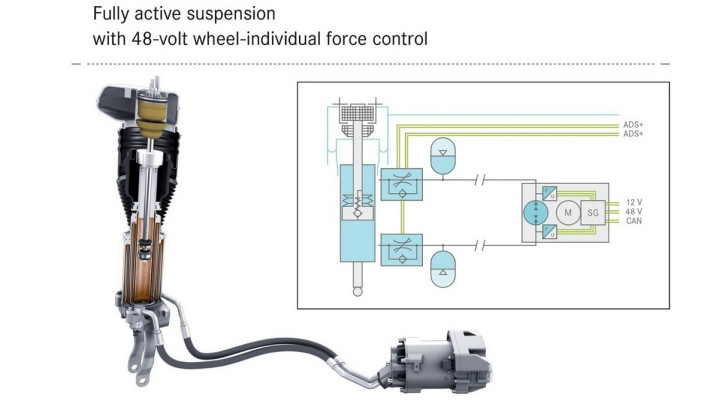 Fully active suspension
with 48-volt wheel-individual force control

ADS+
ADS+

M
SG

12 V
48 V
CAN