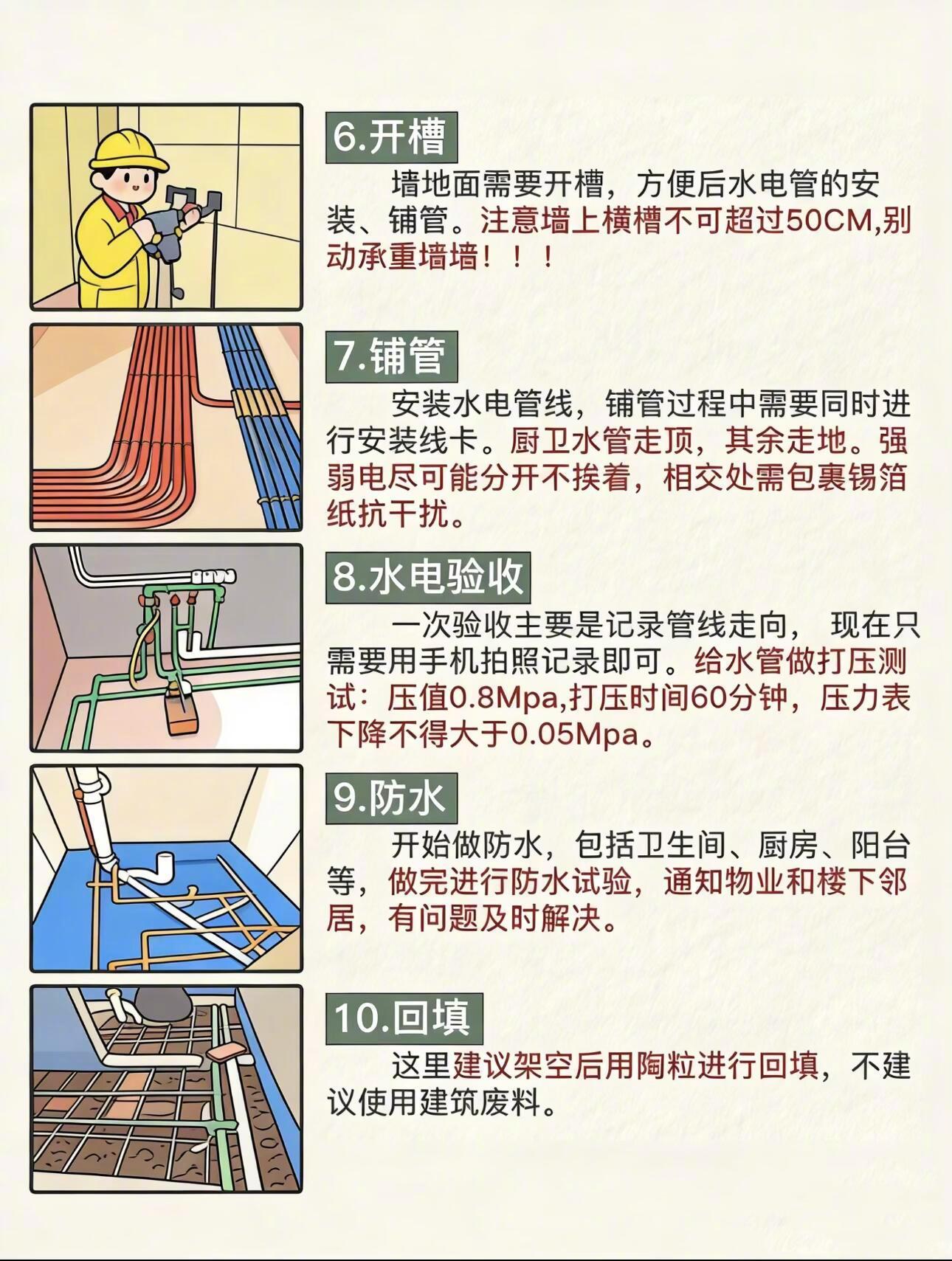 6.开槽

墙地面需要开槽，方便后水电管的安装、铺管。注意墙上横槽不可超过50CM,别动承重墙墙！！！

7.铺管

安装水电管线，铺管过程中需要同时进行安装线卡。厨卫水管走顶，其余走地。强弱电尽可能分开不挨着，相交处需包裹锡箔纸抗干扰。

8.水电验收

一次验收主要是记录管线走向， 现在只需要用手机拍照记录即可。给水管做打压测试：压值0.8Mpa,打压时间60分钟，压力表下降不得大于0.05Mpa。

9.防水

开始做防水，包括卫生间、厨房、阳台等，做完进行防水试验，通知物业和楼下邻居，有问题及时解决。

10.回填

这里建议架空后用陶粒进行回填，不建议使用建筑废料。