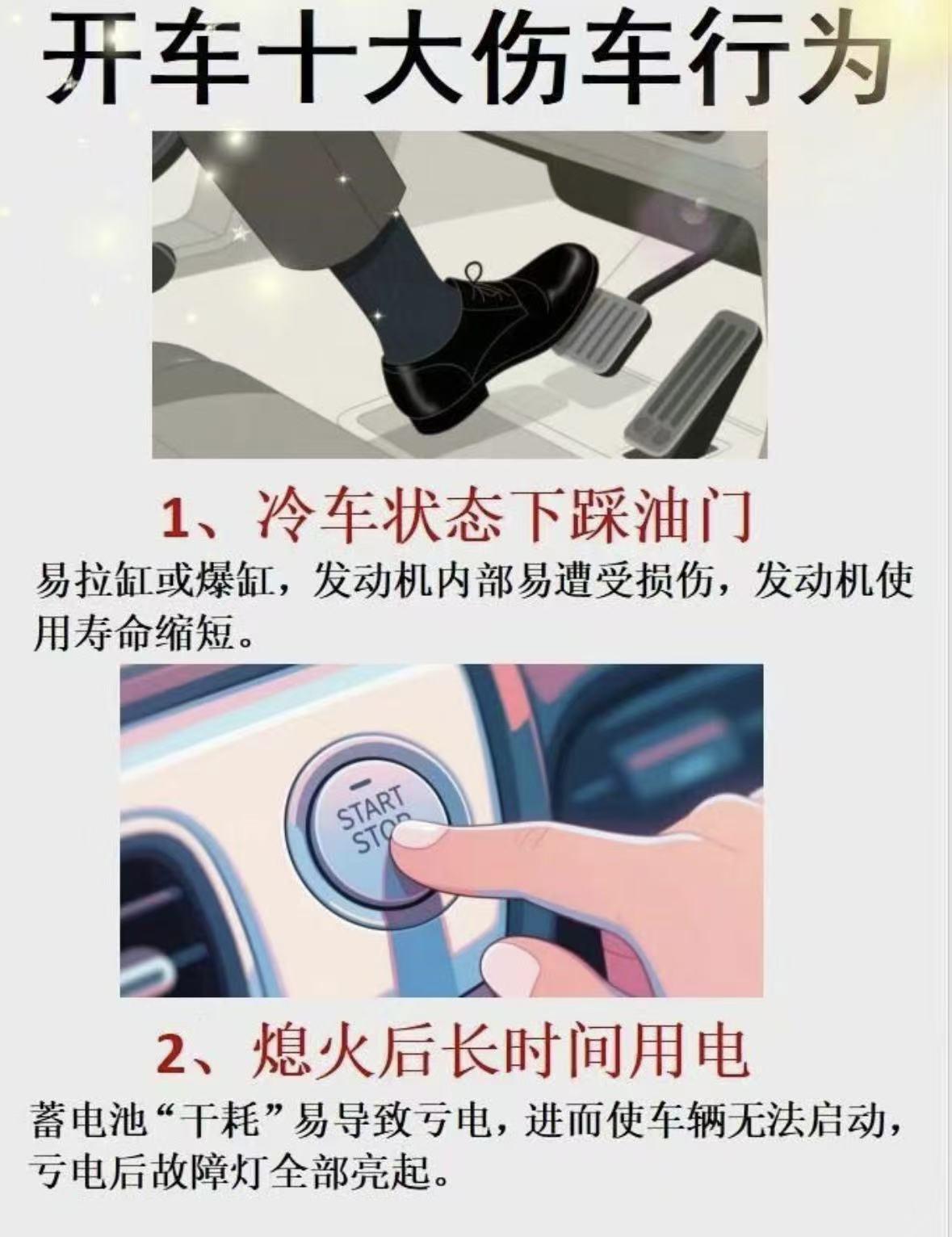 开车十大伤车行为

1、冷车状态下踩油门

易拉缸或爆缸，发动机内部易遭受损伤，发动机使用寿命缩短。

START
STOP

2、熄火后长时间用电

蓄电池“干耗”易导致亏电，进而使车辆无法启动，亏电后故障灯全部亮起。