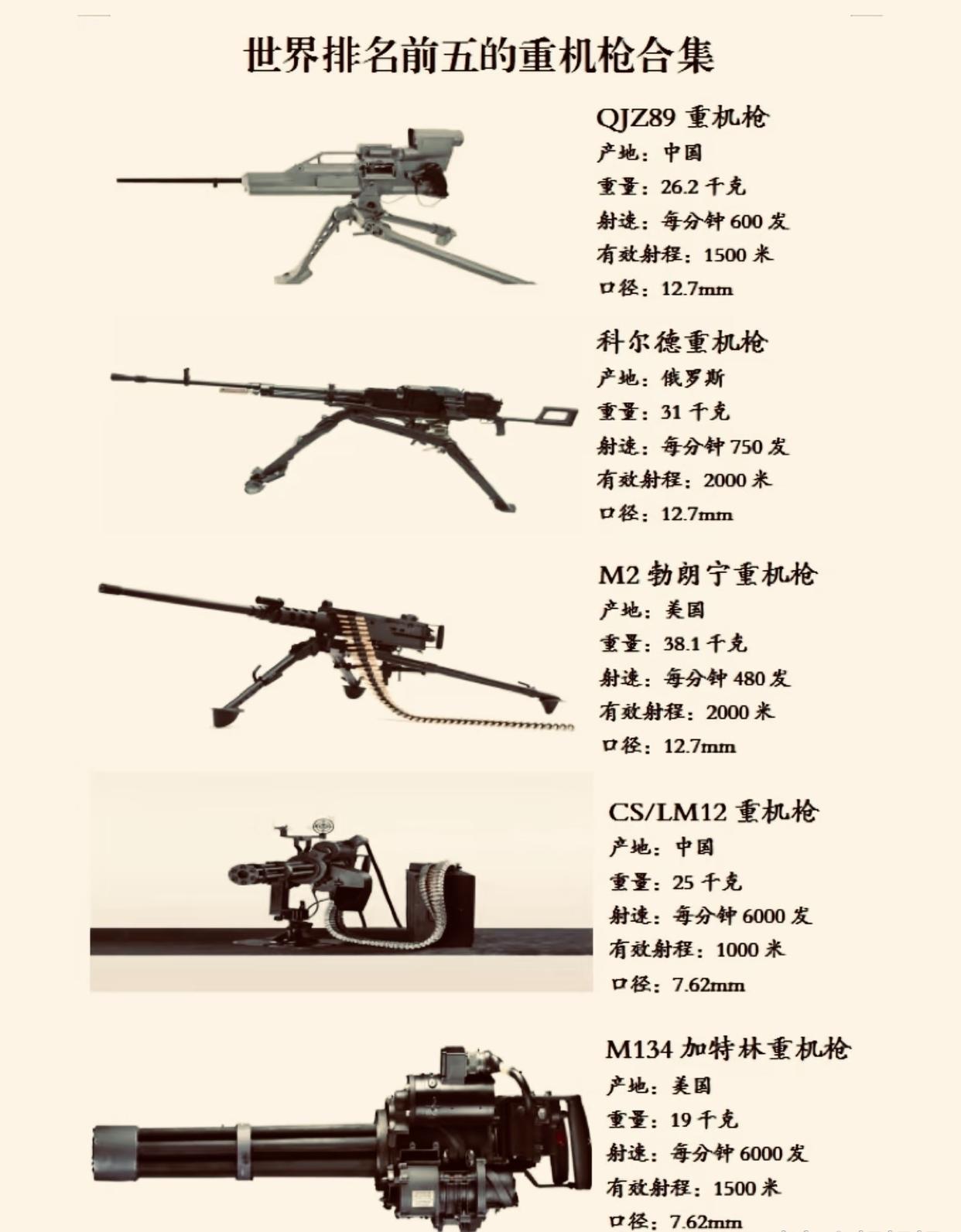 世界排名前五的重机枪合集

QJZ89 重机枪
产地：中国
重量：26.2 千克
射速：每分钟 600 发
有效射程：1500 米
口径：12.7mm

科尔德重机枪
产地：俄罗斯
重量：31 千克
射速：每分钟 750 发
有效射程：2000 米
口径：12.7mm

M2 勃朗宁重机枪
产地：美国
重量：38.1 千克
射速：每分钟 480 发
有效射程：2000 米
口径：12.7mm

CS/LM12 重机枪
产地：中国
重量：25 千克
射速：每分钟 6000 发
有效射程：1000 米
口径：7.62mm

M134 加特林重机枪
产地：美国
重量：19 千克
射速：每分钟 6000 发
有效射程：1500 米
口径：7.62mm