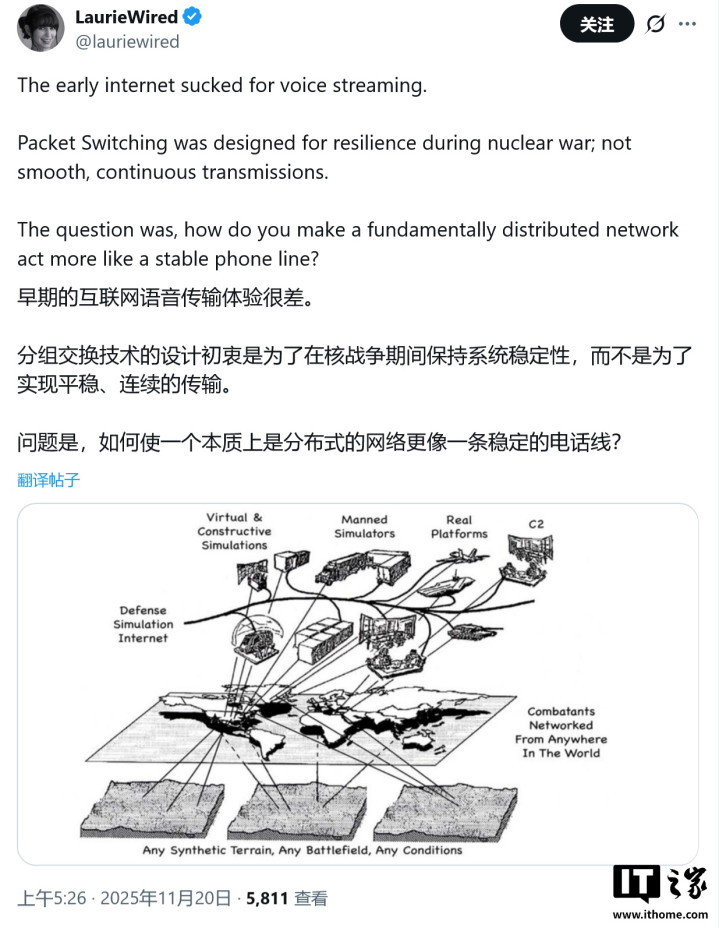 LaurieWired
@lauriewired

关注

The early internet sucked for voice streaming.

Packet Switching was designed for resilience during nuclear war; not smooth, continuous transmissions.

The question was, how do you make a fundamentally distributed network act more like a stable phone line?

早期的互联网语音传输体验很差。

分组交换技术的设计初衷是为了在核战争期间保持系统稳定性，而不是为了实现平稳、连续的传输。

问题是，如何使一个本质上是分布式的网络更像一条稳定的电话线？

翻译帖子

Virtual & Constructive Simulations

Manned Simulators

Real Platforms

C2

Defense Simulation Internet

Combatants Networked From Anywhere In The World

Any Synthetic Terrain, Any Battlefield, Any Conditions

上午5:26 · 2025年11月20日 · 5,811 查看

IT之家
www.ithome.com