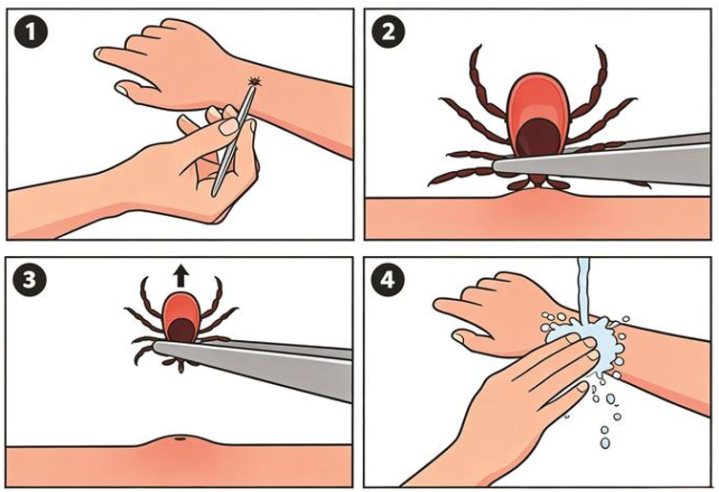 1

2

3

4