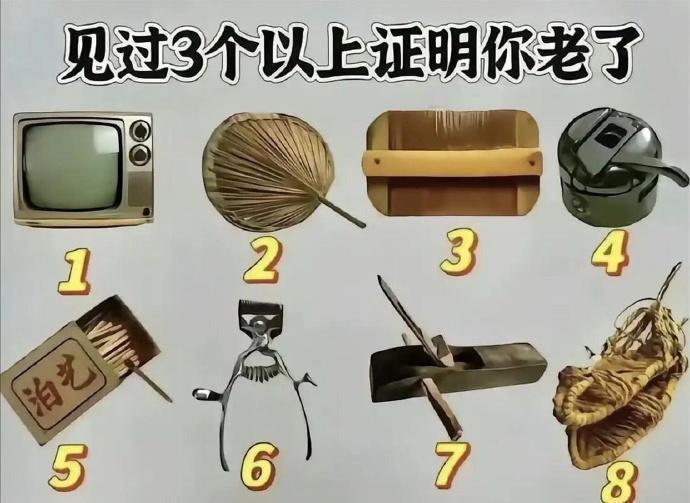 见过3个以上证明你老了

1

2

3

4

泊艺

5

6

7

8