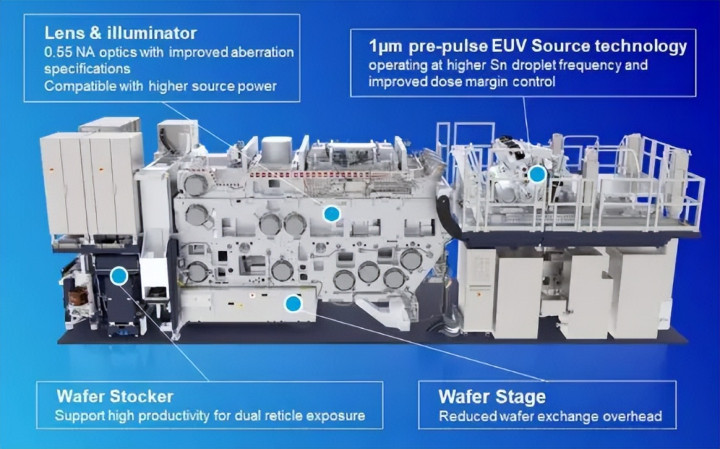 Lens & illuminator
0.55 NA optics with improved aberration specifications
Compatible with higher source power

1μm pre-pulse EUV Source technology
operating at higher Sn droplet frequency and improved dose margin control

Wafer Stocker
Support high productivity for dual reticle exposure

Wafer Stage
Reduced wafer exchange overhead