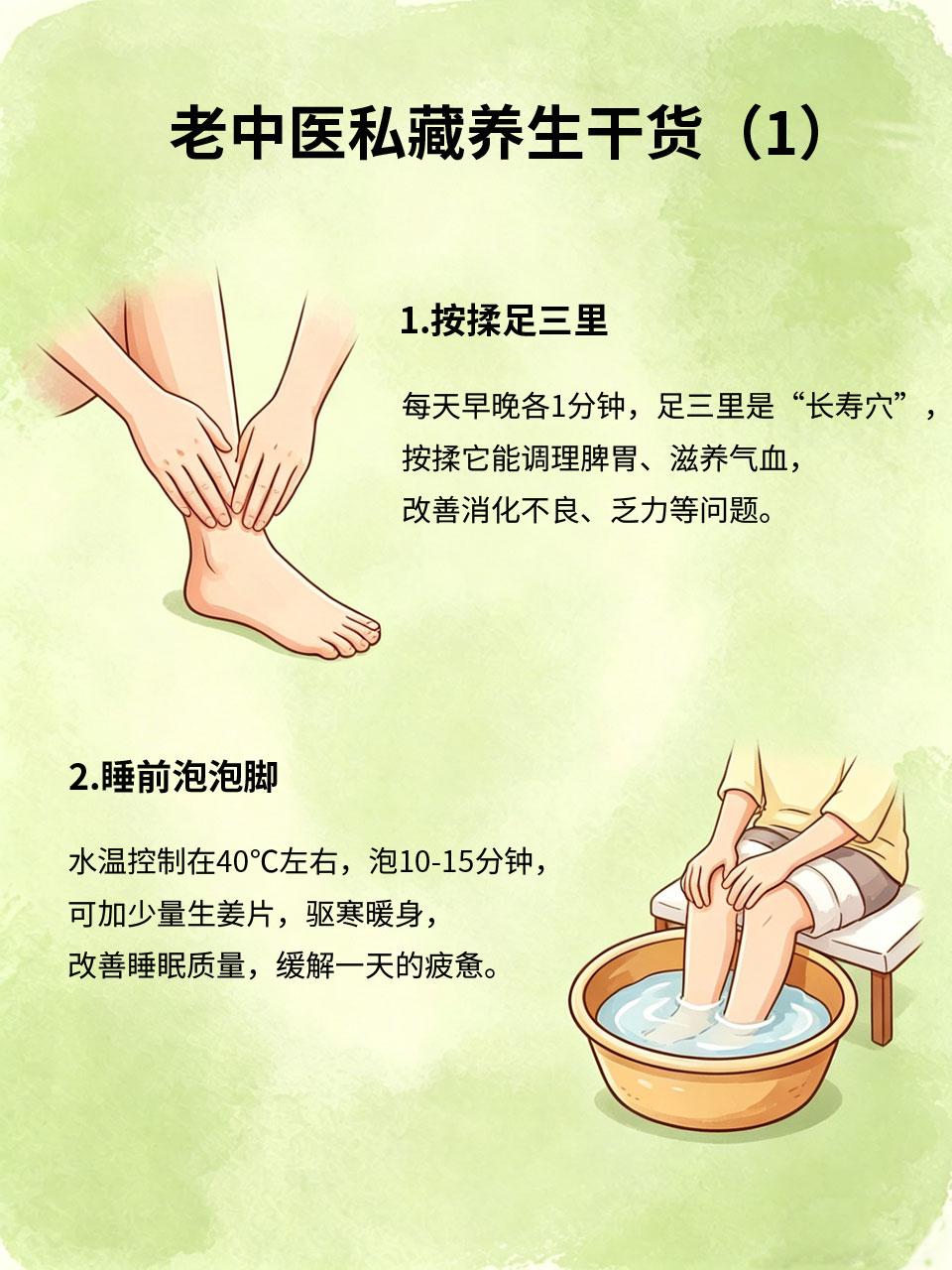 老中医私藏养生干货（1）

1.按揉足三里

每天早晚各1分钟，足三里是“长寿穴”，按揉它能调理脾胃、滋养气血，改善消化不良、乏力等问题。

2.睡前泡泡脚

水温控制在40°C左右，泡10-15分钟，可加少量生姜片，驱寒暖身，改善睡眠质量，缓解一天的疲惫。