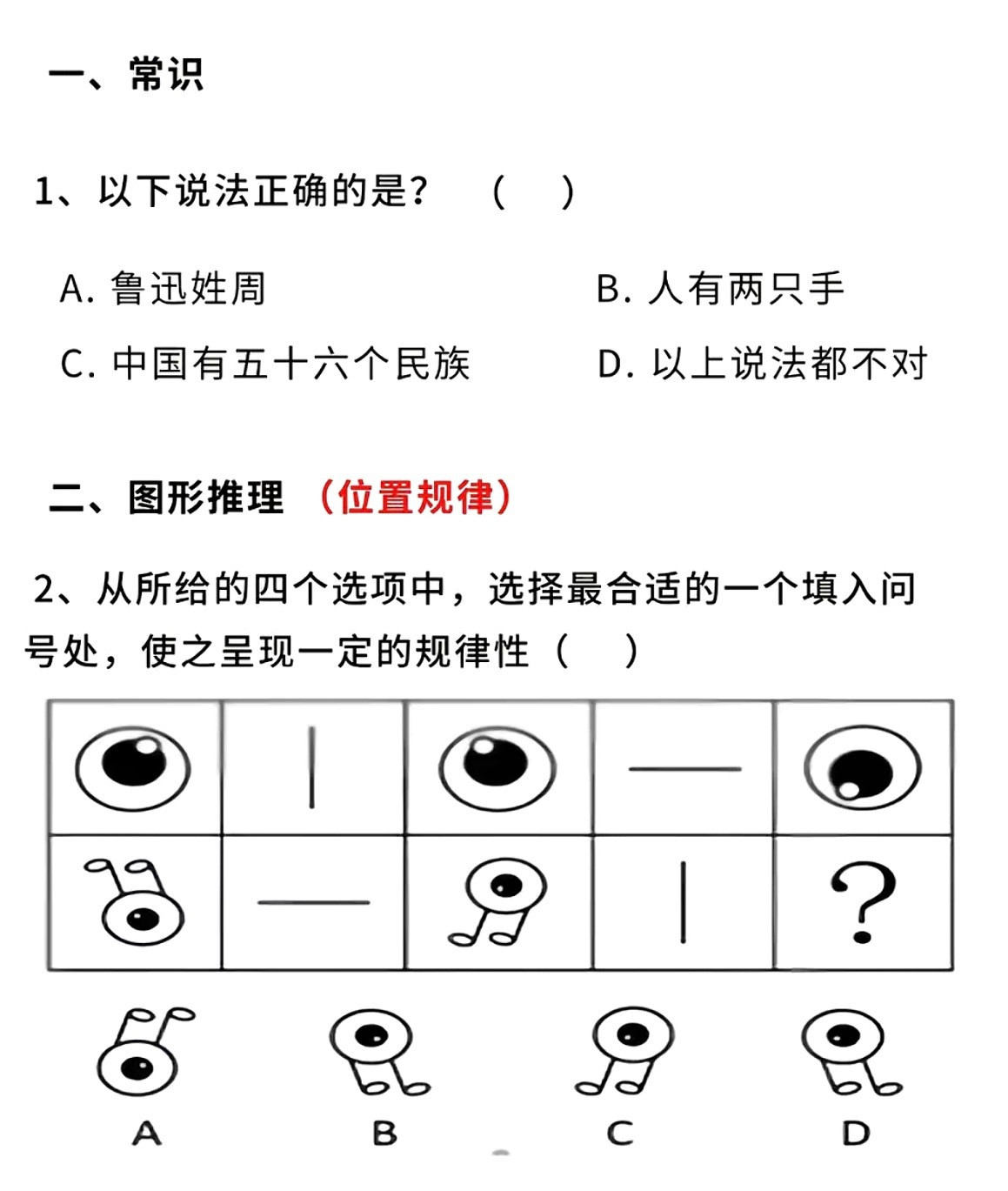 一、常识

1、以下说法正确的是？ （ ）

A. 鲁迅姓周

B. 人有两只手

C. 中国有五十六个民族

D. 以上说法都不对

二、图形推理 （位置规律）

2、从所给的四个选项中，选择最合适的一个填入问号处，使之呈现一定的规律性（ ）

?

A

B

C

D