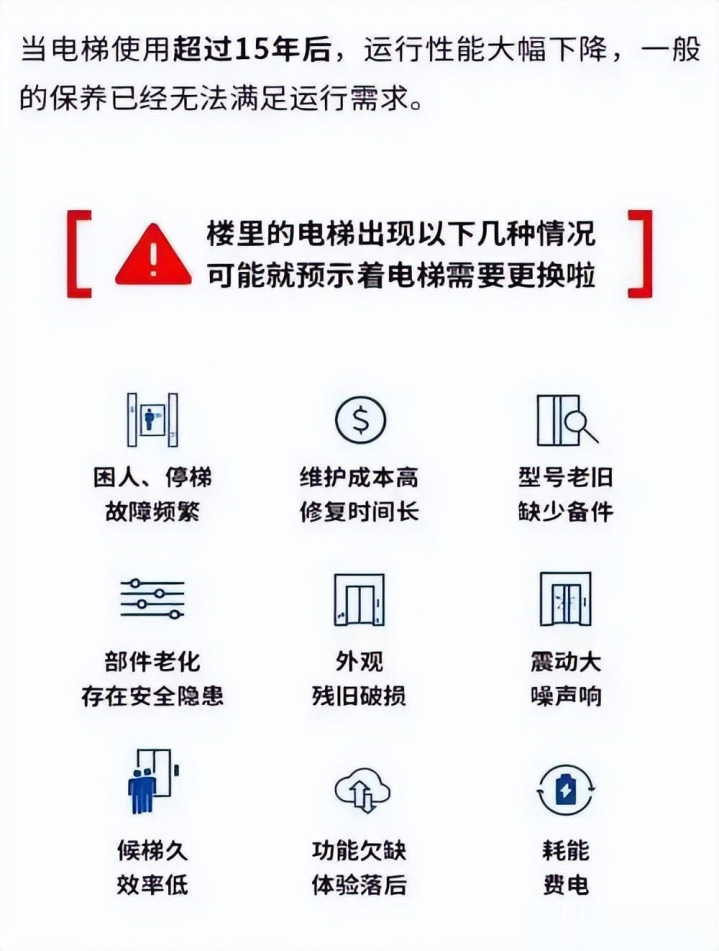 当电梯使用超过15年后，运行性能大幅下降，一般的保养已经无法满足运行需求。

楼里的电梯出现以下几种情况
可能就预示着电梯需要更换啦

困人、停梯
故障频繁

维护成本高
修复时间长

型号老旧
缺少备件

部件老化
存在安全隐患

外观
残旧破损

震动大
噪声响

候梯久
效率低

功能欠缺
体验落后

耗能
费电