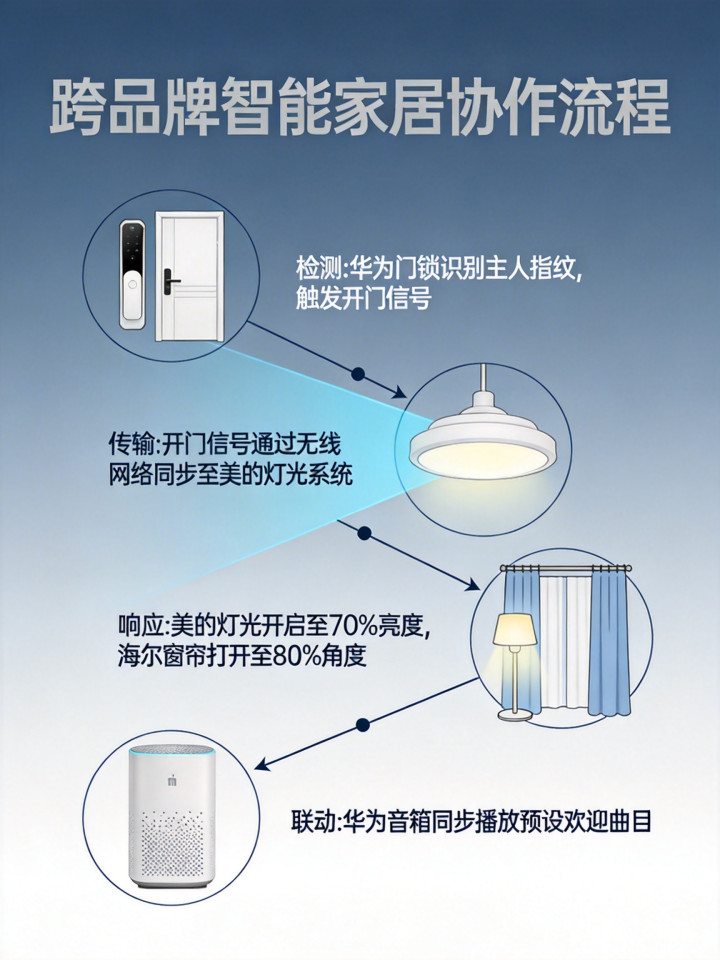 跨品牌智能家居协作流程

检测:华为门锁识别主人指纹,触发开门信号

传输:开门信号通过无线网络同步至美的灯光系统

响应:美的灯光开启至70%亮度,海尔窗帘打开至80%角度

联动:华为音箱同步播放预设欢迎曲目