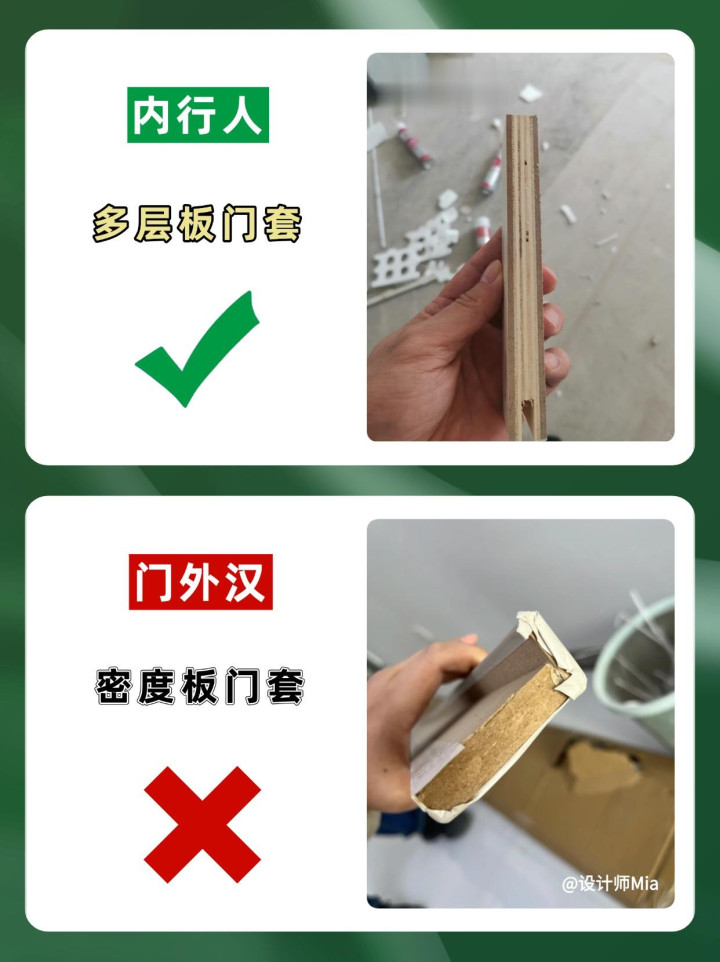 内行人

多层板门套

门外汉

密度板门套

@设计师Mia