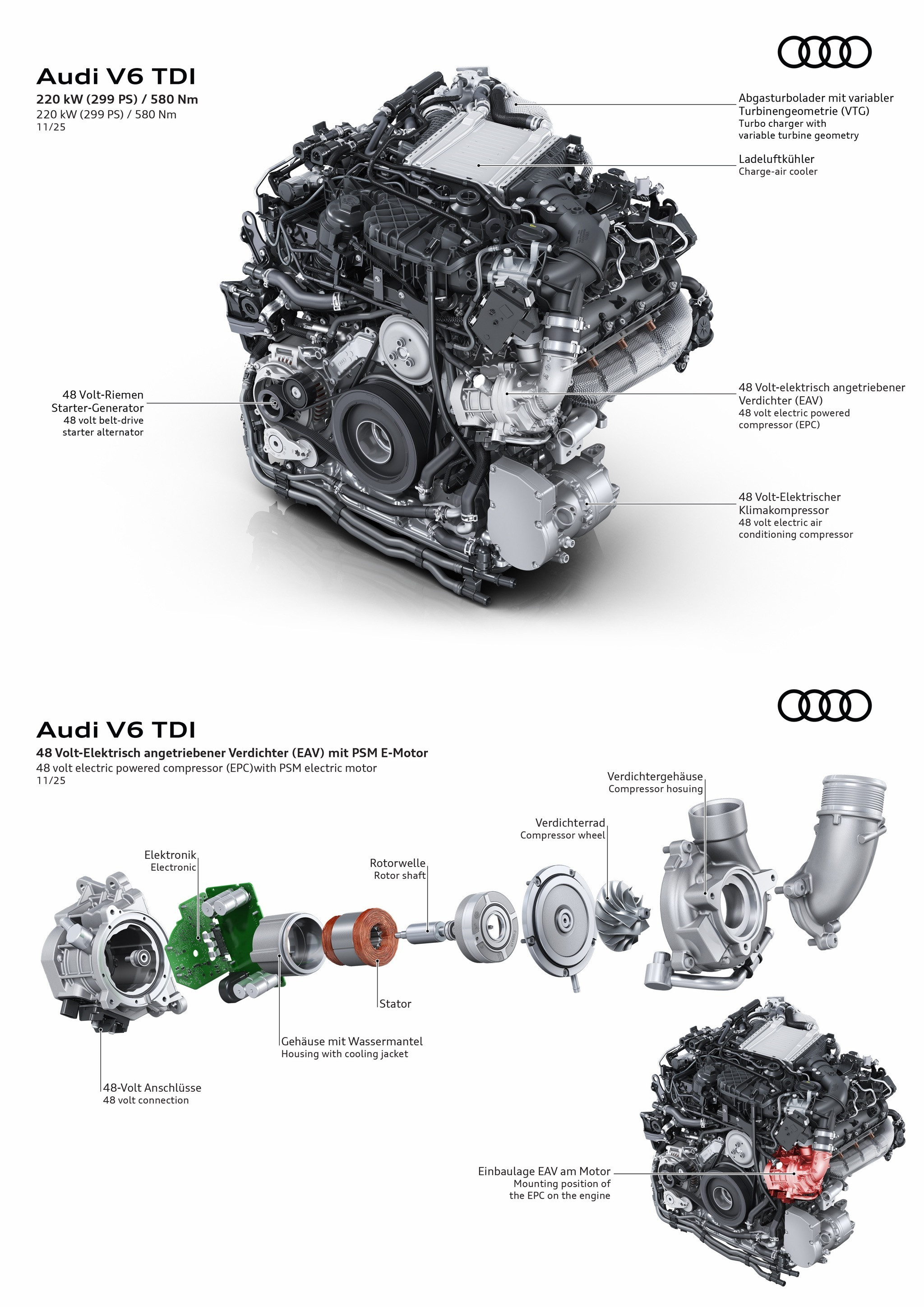 Audi V6 TDI
220 kW (299 PS) / 580 Nm
220 kW (299 PS) / 580 Nm
11/25

Abgasturbolader mit variabler Turbinengeometrie (VTG)
Turbo charger with variable turbine geometry

Ladeluftkühler
Charge-air cooler

48 Volt-Riemen Starter-Generator
48 volt belt-drive starter alternator

48 Volt-elektrisch angetriebener Verdichter (EAV)
48 volt electric powered compressor (EPC)

48 Volt-Elektrischer Klimakompressor
48 volt electric air conditioning compressor

Audi V6 TDI
48 Volt-Elektrisch angetriebener Verdichter (EAV) mit PSM E-Motor
48 volt electric powered compressor (EPC)with PSM electric motor
11/25

Verdichtergehäuse
Compressor hosuing

Verdichterrad
Compressor wheel

Elektronik
Electronic

Rotorwelle
Rotor shaft

Stator

Gehäuse mit Wassermantel
Housing with cooling jacket

48-Volt Anschlüsse
48 volt connection

Einbaulage EAV am Motor
Mounting position of the EPC on the engine