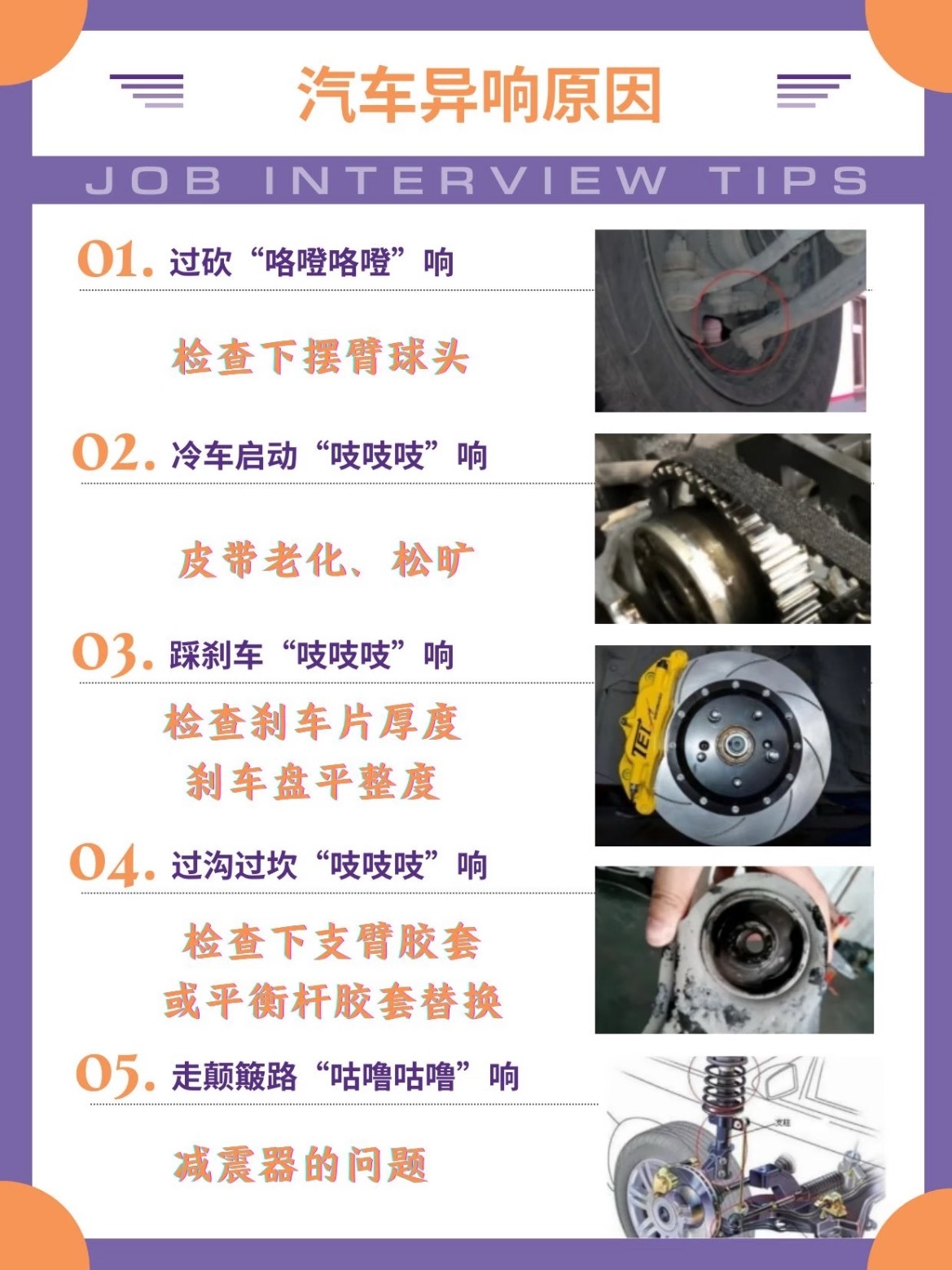 汽车异响原因

JOB INTERVIEW TIPS

01. 过砍“咯噔咯噔”响

检查下摆臂球头

02. 冷车启动“吱吱吱”响

皮带老化、松旷

03. 踩刹车“吱吱吱”响

检查刹车片厚度
刹车盘平整度

TEI

04. 过沟过坎“吱吱吱”响

检查下支臂胶套
或平衡杆胶套替换

05. 走颠簸路“咕噜咕噜”响

减震器的问题

支柱