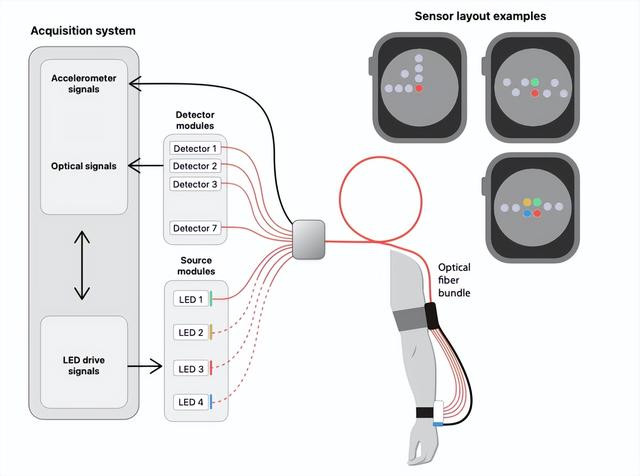 Acquisition system

Accelerometer signals

Optical signals

LED drive signals

Detector modules

Detector 1
Detector 2
Detector 3
Detector 7

Source modules

LED 1
LED 2
LED 3
LED 4

Sensor layout examples

Optical fiber bundle