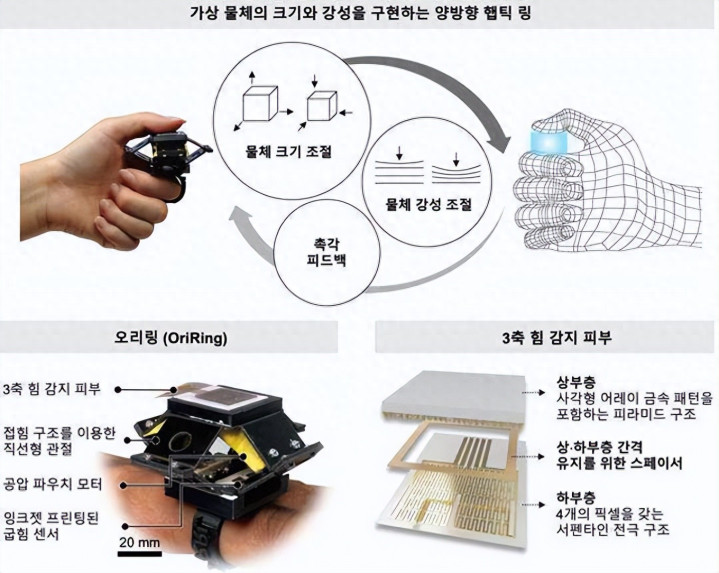 가상 물체의 크기와 강성을 구현하는 양방향 햅틱 링

물체 크기 조절

물체 강성 조절

촉각 피드백

오리링 (OriRing)

3축 힘 감지 피부

접힘 구조를 이용한 직선형 관절

공압 파우치 모터

잉크젯 프린팅된 굽힘 센서

20 mm

3축 힘 감지 피부

상부층
사각형 어레이 금속 패턴을 포함하는 피라미드 구조

상·하부층 간격 유지를 위한 스페이서

하부층
4개의 픽셀을 갖는 서펜타인 전극 구조