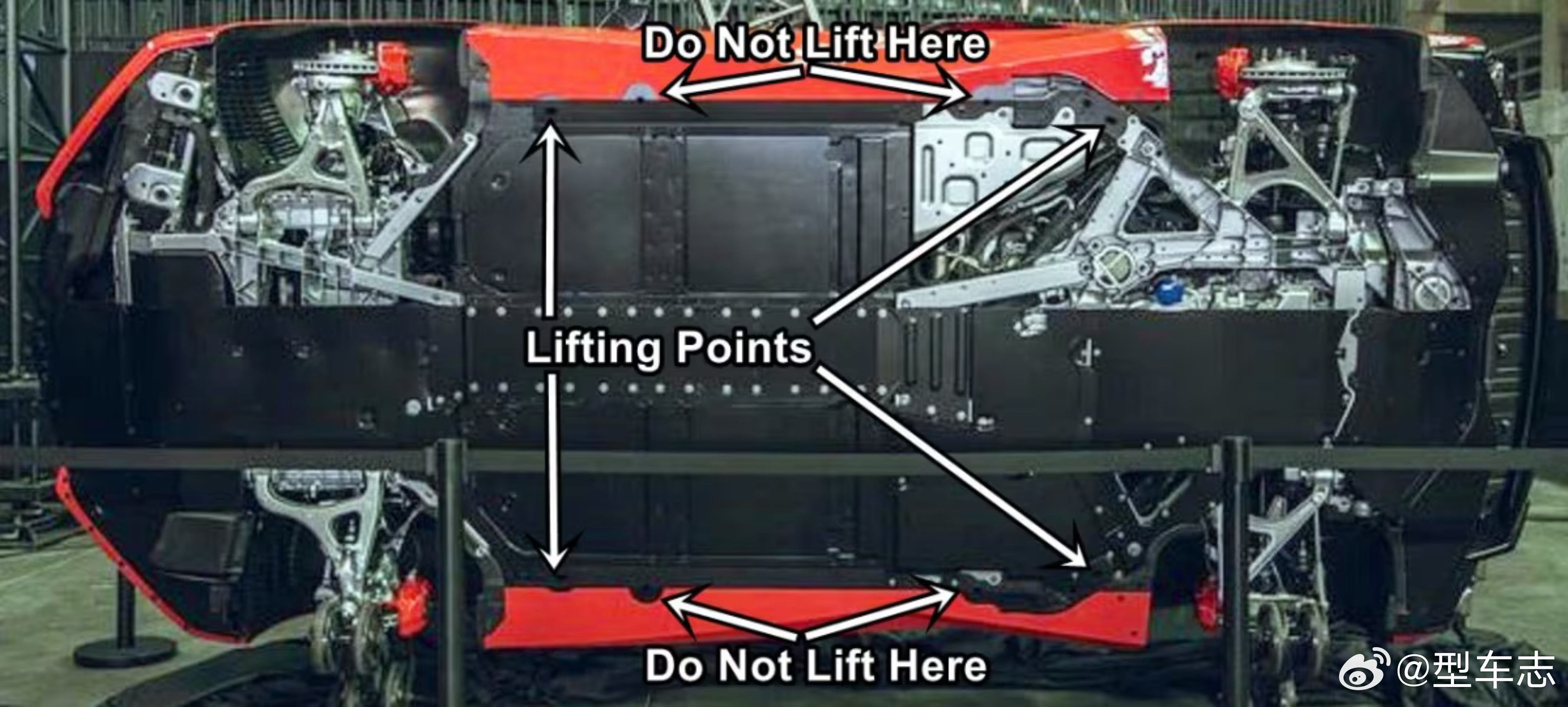 Do Not Lift Here

Lifting Points

Do Not Lift Here

@型车志